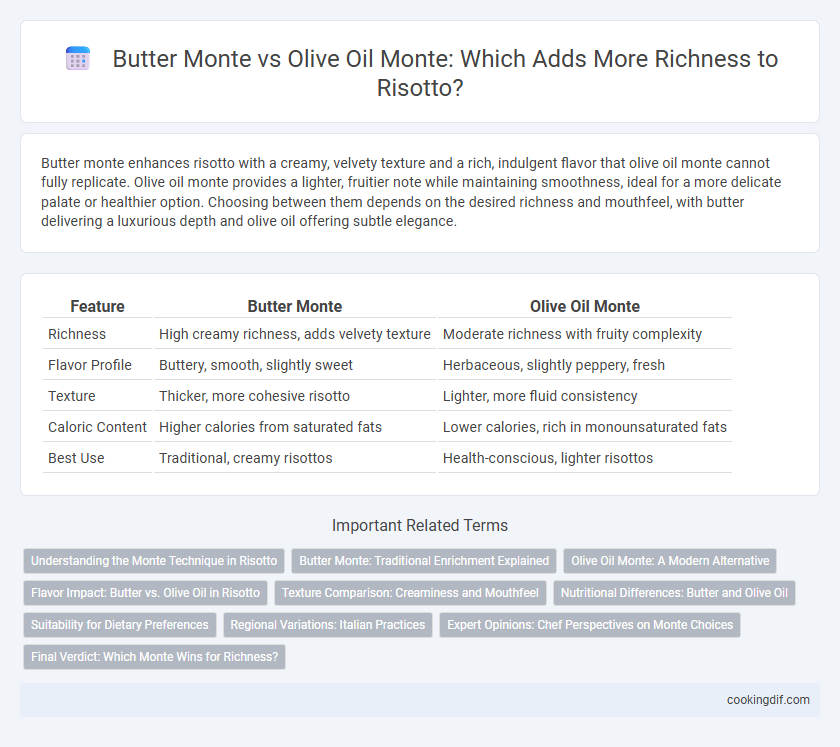 Butter Monte vs Olive Oil Monte: Which Adds More Richness to Risotto?

Butter monte enhances risotto with a creamy, velvety texture and a rich, indulgent flavor that olive oil monte cannot fully replicate. Olive oil monte provides a lighter, fruitier note while maintaining smoothness, ideal for a more delicate palate or healthier option. Choosing between them depends on the desired richness and mouthfeel, with butter delivering a luxurious depth and olive oil offering subtle elegance.

| Feature | Butter Monte | Olive Oil Monte |
|---|---|---|
| Richness | High creamy richness, adds velvety texture | Moderate richness with fruity complexity |
| Flavor Profile | Buttery, smooth, slightly sweet | Herbaceous, slightly peppery, fresh |
| Texture | Thicker, more cohesive risotto | Lighter, more fluid consistency |
| Caloric Content | Higher calories from saturated fats | Lower calories, rich in monounsaturated fats |
| Best Use | Traditional, creamy risottos | Health-conscious, lighter risottos |

Important Related Terms

Understanding the Monte Technique in Risotto
Butter Monte: Traditional Enrichment Explained
Olive Oil Monte: A Modern Alternative
Flavor Impact: Butter vs. Olive Oil in Risotto
Texture Comparison: Creaminess and Mouthfeel
Nutritional Differences: Butter and Olive Oil
Suitability for Dietary Preferences
Regional Variations: Italian Practices
Expert Opinions: Chef Perspectives on Monte Choices
Final Verdict: Which Monte Wins for Richness?

cookingdif.com