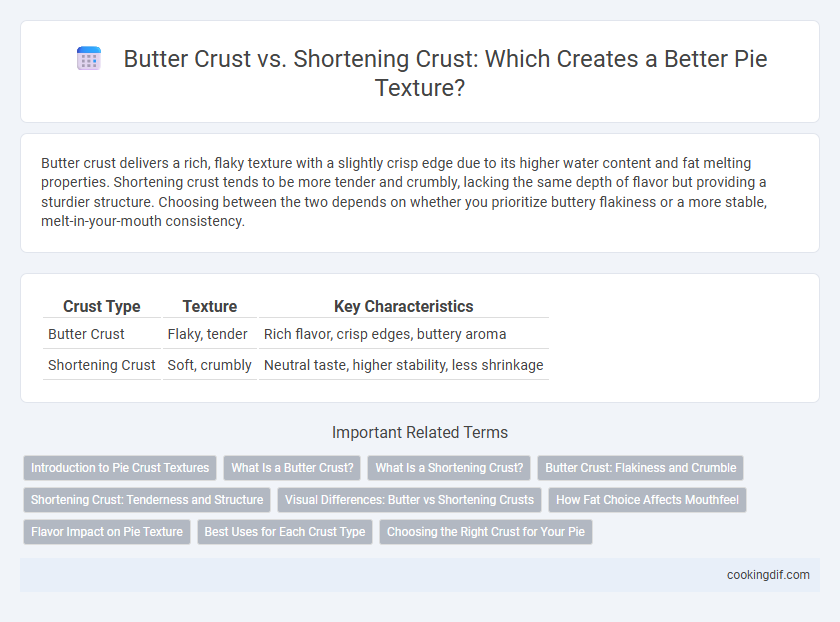 Butter Crust vs. Shortening Crust: Which Creates a Better Pie Texture?

Butter crust delivers a rich, flaky texture with a slightly crisp edge due to its higher water content and fat melting properties. Shortening crust tends to be more tender and crumbly, lacking the same depth of flavor but providing a sturdier structure. Choosing between the two depends on whether you prioritize buttery flakiness or a more stable, melt-in-your-mouth consistency.

| Crust Type | Texture | Key Characteristics |
|---|---|---|
| Butter Crust | Flaky, tender | Rich flavor, crisp edges, buttery aroma |
| Shortening Crust | Soft, crumbly | Neutral taste, higher stability, less shrinkage |

Important Related Terms

Introduction to Pie Crust Textures
What Is a Butter Crust?
What Is a Shortening Crust?
Butter Crust: Flakiness and Crumble
Shortening Crust: Tenderness and Structure
Visual Differences: Butter vs Shortening Crusts
How Fat Choice Affects Mouthfeel
Flavor Impact on Pie Texture
Best Uses for Each Crust Type
Choosing the Right Crust for Your Pie

cookingdif.com