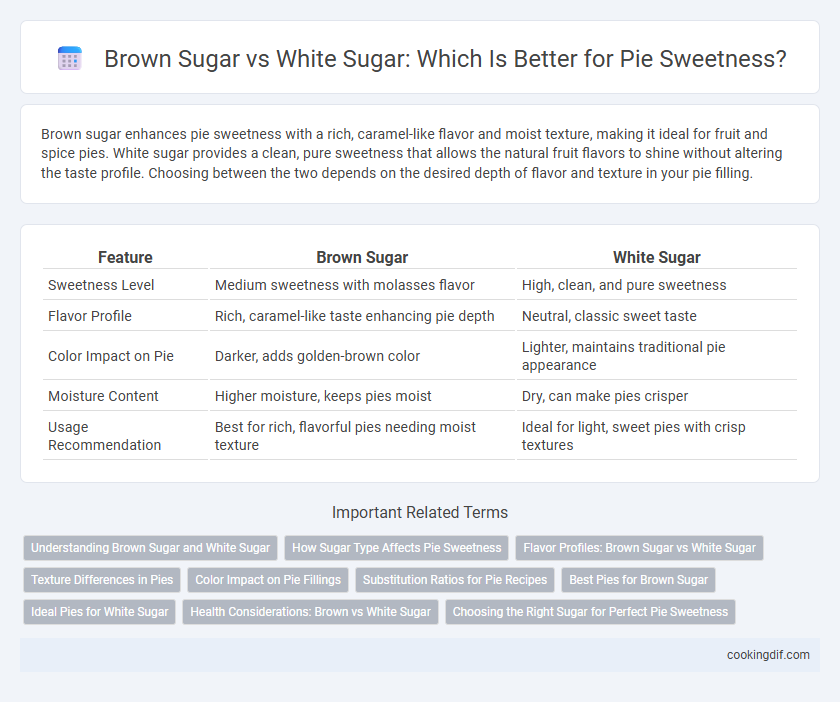 Brown Sugar vs White Sugar: Which Is Better for Pie Sweetness?

Brown sugar enhances pie sweetness with a rich, caramel-like flavor and moist texture, making it ideal for fruit and spice pies. White sugar provides a clean, pure sweetness that allows the natural fruit flavors to shine without altering the taste profile. Choosing between the two depends on the desired depth of flavor and texture in your pie filling.

| Feature | Brown Sugar | White Sugar |
|---|---|---|
| Sweetness Level | Medium sweetness with molasses flavor | High, clean, and pure sweetness |
| Flavor Profile | Rich, caramel-like taste enhancing pie depth | Neutral, classic sweet taste |
| Color Impact on Pie | Darker, adds golden-brown color | Lighter, maintains traditional pie appearance |
| Moisture Content | Higher moisture, keeps pies moist | Dry, can make pies crisper |
| Usage Recommendation | Best for rich, flavorful pies needing moist texture | Ideal for light, sweet pies with crisp textures |

Important Related Terms

Understanding Brown Sugar and White Sugar
How Sugar Type Affects Pie Sweetness
Flavor Profiles: Brown Sugar vs White Sugar
Texture Differences in Pies
Color Impact on Pie Fillings
Substitution Ratios for Pie Recipes
Best Pies for Brown Sugar
Ideal Pies for White Sugar
Health Considerations: Brown vs White Sugar
Choosing the Right Sugar for Perfect Pie Sweetness

cookingdif.com