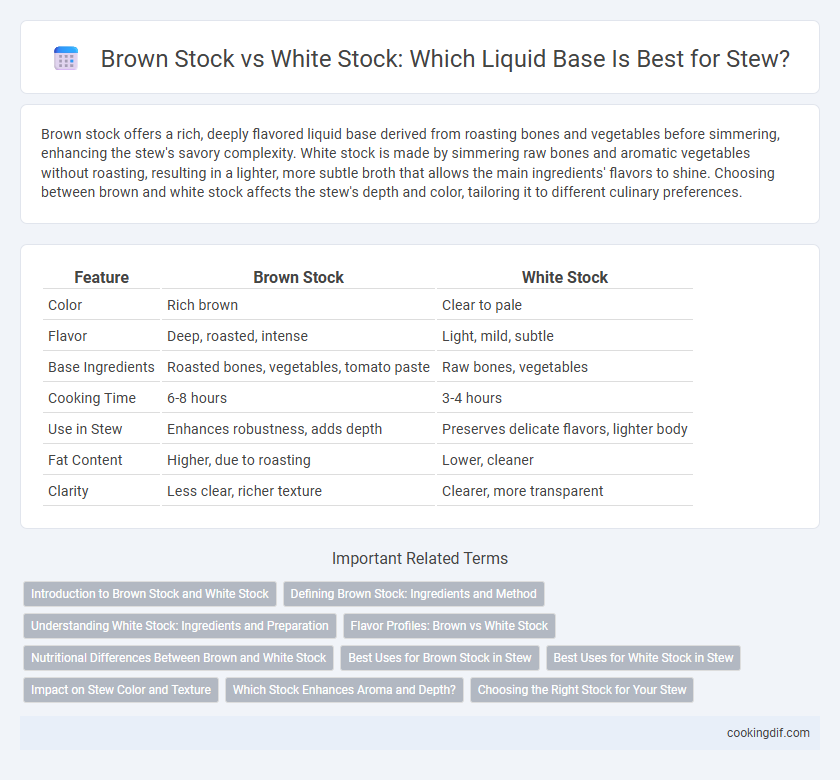 Brown Stock vs White Stock: Which Liquid Base Is Best for Stew?

Brown stock offers a rich, deeply flavored liquid base derived from roasting bones and vegetables before simmering, enhancing the stew's savory complexity. White stock is made by simmering raw bones and aromatic vegetables without roasting, resulting in a lighter, more subtle broth that allows the main ingredients' flavors to shine. Choosing between brown and white stock affects the stew's depth and color, tailoring it to different culinary preferences.

| Feature | Brown Stock | White Stock |
|---|---|---|
| Color | Rich brown | Clear to pale |
| Flavor | Deep, roasted, intense | Light, mild, subtle |
| Base Ingredients | Roasted bones, vegetables, tomato paste | Raw bones, vegetables |
| Cooking Time | 6-8 hours | 3-4 hours |
| Use in Stew | Enhances robustness, adds depth | Preserves delicate flavors, lighter body |
| Fat Content | Higher, due to roasting | Lower, cleaner |
| Clarity | Less clear, richer texture | Clearer, more transparent |

Important Related Terms

Introduction to Brown Stock and White Stock
Defining Brown Stock: Ingredients and Method
Understanding White Stock: Ingredients and Preparation
Flavor Profiles: Brown vs White Stock
Nutritional Differences Between Brown and White Stock
Best Uses for Brown Stock in Stew
Best Uses for White Stock in Stew
Impact on Stew Color and Texture
Which Stock Enhances Aroma and Depth?
Choosing the Right Stock for Your Stew

cookingdif.com