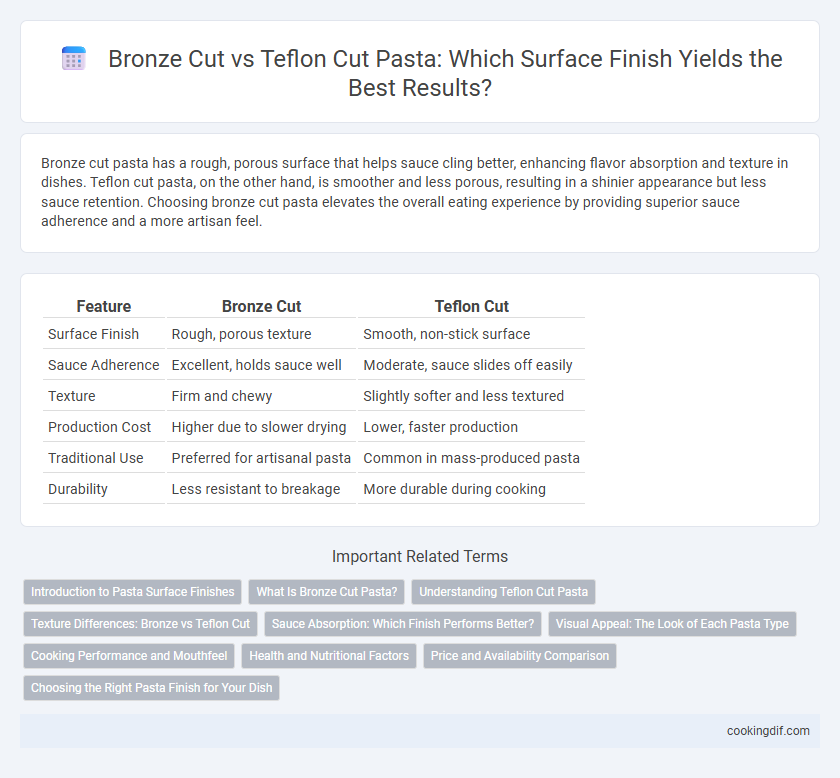 Bronze Cut vs Teflon Cut Pasta: Which Surface Finish Yields the Best Results?

Bronze cut pasta has a rough, porous surface that helps sauce cling better, enhancing flavor absorption and texture in dishes. Teflon cut pasta, on the other hand, is smoother and less porous, resulting in a shinier appearance but less sauce retention. Choosing bronze cut pasta elevates the overall eating experience by providing superior sauce adherence and a more artisan feel.

| Feature | Bronze Cut | Teflon Cut |
|---|---|---|
| Surface Finish | Rough, porous texture | Smooth, non-stick surface |
| Sauce Adherence | Excellent, holds sauce well | Moderate, sauce slides off easily |
| Texture | Firm and chewy | Slightly softer and less textured |
| Production Cost | Higher due to slower drying | Lower, faster production |
| Traditional Use | Preferred for artisanal pasta | Common in mass-produced pasta |
| Durability | Less resistant to breakage | More durable during cooking |

Important Related Terms

Introduction to Pasta Surface Finishes
What Is Bronze Cut Pasta?
Understanding Teflon Cut Pasta
Texture Differences: Bronze vs Teflon Cut
Sauce Absorption: Which Finish Performs Better?
Visual Appeal: The Look of Each Pasta Type
Cooking Performance and Mouthfeel
Health and Nutritional Factors
Price and Availability Comparison
Choosing the Right Pasta Finish for Your Dish

cookingdif.com