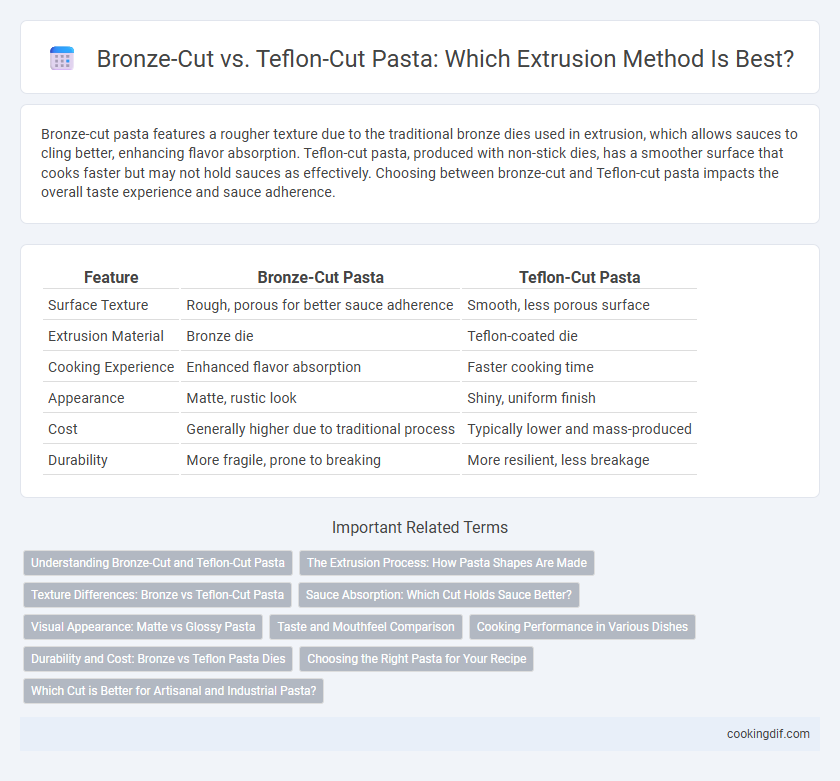 Bronze-Cut vs. Teflon-Cut Pasta: Which Extrusion Method Is Best?

Bronze-cut pasta features a rougher texture due to the traditional bronze dies used in extrusion, which allows sauces to cling better, enhancing flavor absorption. Teflon-cut pasta, produced with non-stick dies, has a smoother surface that cooks faster but may not hold sauces as effectively. Choosing between bronze-cut and Teflon-cut pasta impacts the overall taste experience and sauce adherence.

| Feature | Bronze-Cut Pasta | Teflon-Cut Pasta |
|---|---|---|
| Surface Texture | Rough, porous for better sauce adherence | Smooth, less porous surface |
| Extrusion Material | Bronze die | Teflon-coated die |
| Cooking Experience | Enhanced flavor absorption | Faster cooking time |
| Appearance | Matte, rustic look | Shiny, uniform finish |
| Cost | Generally higher due to traditional process | Typically lower and mass-produced |
| Durability | More fragile, prone to breaking | More resilient, less breakage |

Important Related Terms

Understanding Bronze-Cut and Teflon-Cut Pasta
The Extrusion Process: How Pasta Shapes Are Made
Texture Differences: Bronze vs Teflon-Cut Pasta
Sauce Absorption: Which Cut Holds Sauce Better?
Visual Appearance: Matte vs Glossy Pasta
Taste and Mouthfeel Comparison
Cooking Performance in Various Dishes
Durability and Cost: Bronze vs Teflon Pasta Dies
Choosing the Right Pasta for Your Recipe
Which Cut is Better for Artisanal and Industrial Pasta?

cookingdif.com