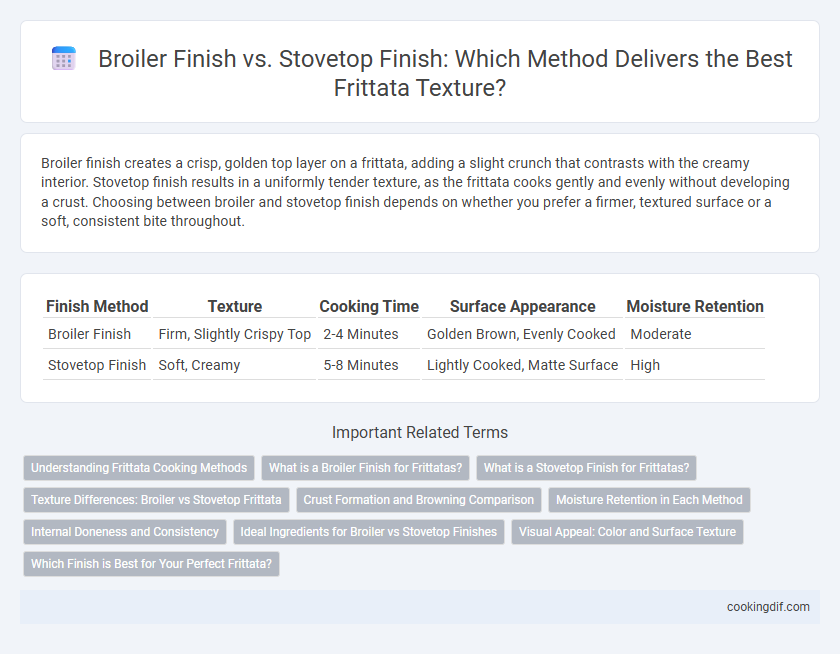 Broiler Finish vs. Stovetop Finish: Which Method Delivers the Best Frittata Texture?

Broiler finish creates a crisp, golden top layer on a frittata, adding a slight crunch that contrasts with the creamy interior. Stovetop finish results in a uniformly tender texture, as the frittata cooks gently and evenly without developing a crust. Choosing between broiler and stovetop finish depends on whether you prefer a firmer, textured surface or a soft, consistent bite throughout.

| Finish Method | Texture | Cooking Time | Surface Appearance | Moisture Retention |
|---|---|---|---|---|
| Broiler Finish | Firm, Slightly Crispy Top | 2-4 Minutes | Golden Brown, Evenly Cooked | Moderate |
| Stovetop Finish | Soft, Creamy | 5-8 Minutes | Lightly Cooked, Matte Surface | High |

Important Related Terms

Understanding Frittata Cooking Methods
What is a Broiler Finish for Frittatas?
What is a Stovetop Finish for Frittatas?
Texture Differences: Broiler vs Stovetop Frittata
Crust Formation and Browning Comparison
Moisture Retention in Each Method
Internal Doneness and Consistency
Ideal Ingredients for Broiler vs Stovetop Finishes
Visual Appeal: Color and Surface Texture
Which Finish is Best for Your Perfect Frittata?

cookingdif.com