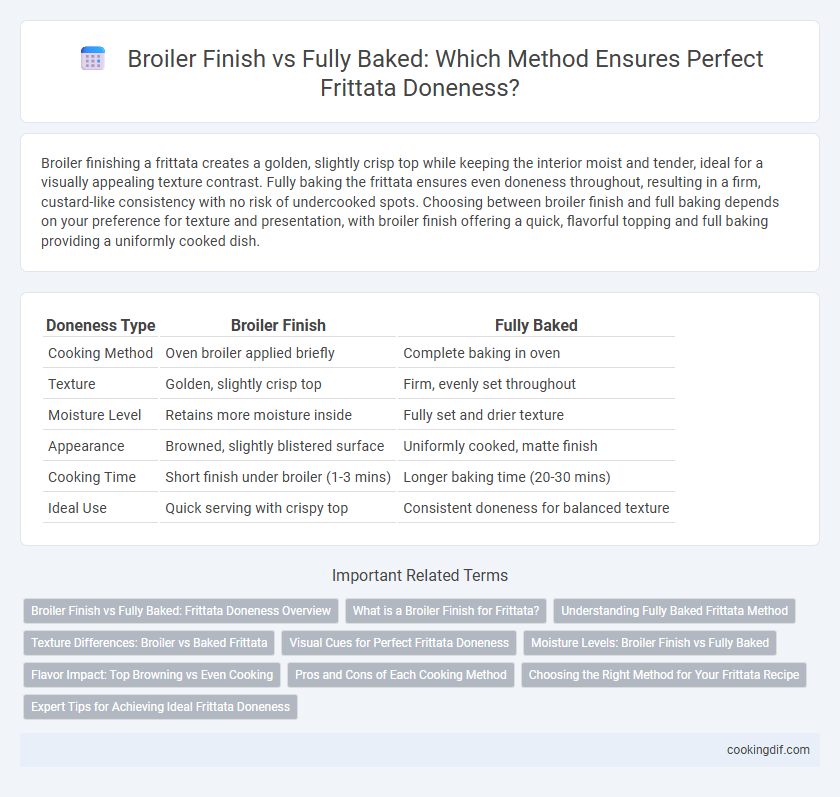 Broiler Finish vs Fully Baked: Which Method Ensures Perfect Frittata Doneness?

Broiler finishing a frittata creates a golden, slightly crisp top while keeping the interior moist and tender, ideal for a visually appealing texture contrast. Fully baking the frittata ensures even doneness throughout, resulting in a firm, custard-like consistency with no risk of undercooked spots. Choosing between broiler finish and full baking depends on your preference for texture and presentation, with broiler finish offering a quick, flavorful topping and full baking providing a uniformly cooked dish.

| Doneness Type | Broiler Finish | Fully Baked |
|---|---|---|
| Cooking Method | Oven broiler applied briefly | Complete baking in oven |
| Texture | Golden, slightly crisp top | Firm, evenly set throughout |
| Moisture Level | Retains more moisture inside | Fully set and drier texture |
| Appearance | Browned, slightly blistered surface | Uniformly cooked, matte finish |
| Cooking Time | Short finish under broiler (1-3 mins) | Longer baking time (20-30 mins) |
| Ideal Use | Quick serving with crispy top | Consistent doneness for balanced texture |

Important Related Terms

Broiler Finish vs Fully Baked: Frittata Doneness Overview
What is a Broiler Finish for Frittata?
Understanding Fully Baked Frittata Method
Texture Differences: Broiler vs Baked Frittata
Visual Cues for Perfect Frittata Doneness
Moisture Levels: Broiler Finish vs Fully Baked
Flavor Impact: Top Browning vs Even Cooking
Pros and Cons of Each Cooking Method
Choosing the Right Method for Your Frittata Recipe
Expert Tips for Achieving Ideal Frittata Doneness

cookingdif.com