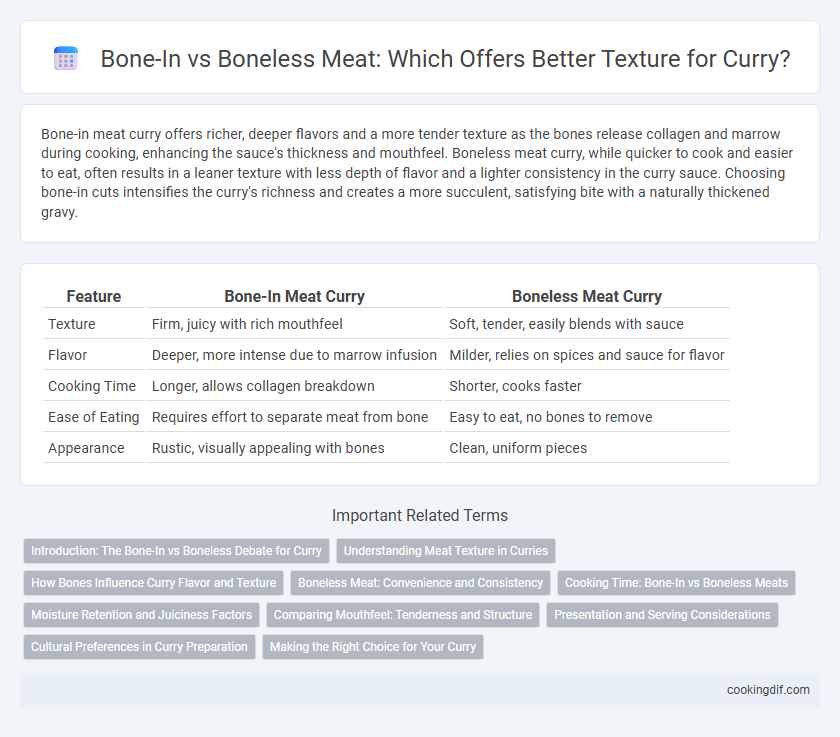 Bone-In vs Boneless Meat: Which Offers Better Texture for Curry?

Bone-in meat curry offers richer, deeper flavors and a more tender texture as the bones release collagen and marrow during cooking, enhancing the sauce's thickness and mouthfeel. Boneless meat curry, while quicker to cook and easier to eat, often results in a leaner texture with less depth of flavor and a lighter consistency in the curry sauce. Choosing bone-in cuts intensifies the curry's richness and creates a more succulent, satisfying bite with a naturally thickened gravy.

| Feature | Bone-In Meat Curry | Boneless Meat Curry |
|---|---|---|
| Texture | Firm, juicy with rich mouthfeel | Soft, tender, easily blends with sauce |
| Flavor | Deeper, more intense due to marrow infusion | Milder, relies on spices and sauce for flavor |
| Cooking Time | Longer, allows collagen breakdown | Shorter, cooks faster |
| Ease of Eating | Requires effort to separate meat from bone | Easy to eat, no bones to remove |
| Appearance | Rustic, visually appealing with bones | Clean, uniform pieces |

Important Related Terms

Introduction: The Bone-In vs Boneless Debate for Curry
Understanding Meat Texture in Curries
How Bones Influence Curry Flavor and Texture
Boneless Meat: Convenience and Consistency
Cooking Time: Bone-In vs Boneless Meats
Moisture Retention and Juiciness Factors
Comparing Mouthfeel: Tenderness and Structure
Presentation and Serving Considerations
Cultural Preferences in Curry Preparation
Making the Right Choice for Your Curry

cookingdif.com