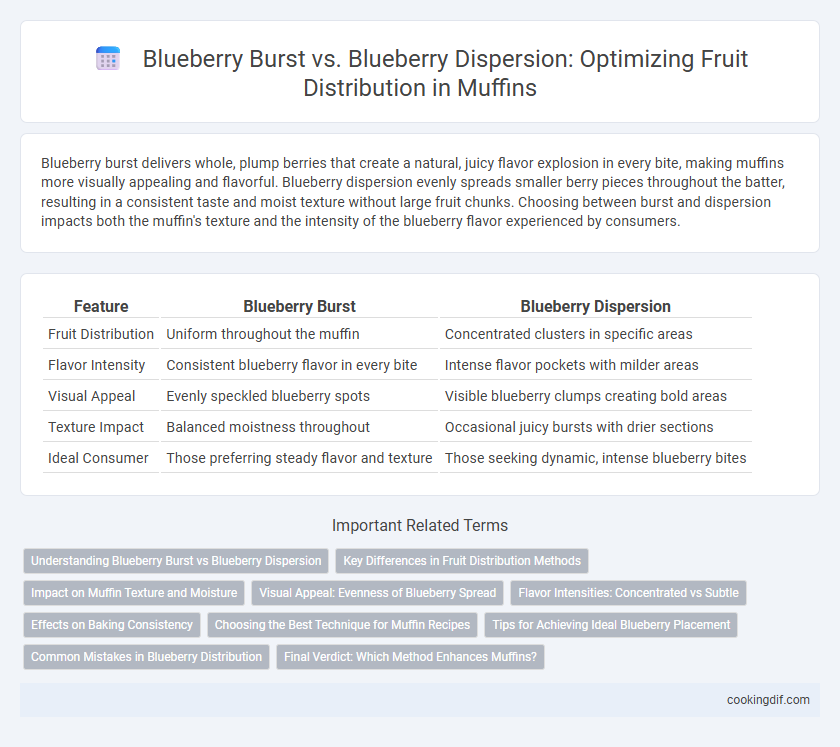 Blueberry Burst vs. Blueberry Dispersion: Optimizing Fruit Distribution in Muffins

Blueberry burst delivers whole, plump berries that create a natural, juicy flavor explosion in every bite, making muffins more visually appealing and flavorful. Blueberry dispersion evenly spreads smaller berry pieces throughout the batter, resulting in a consistent taste and moist texture without large fruit chunks. Choosing between burst and dispersion impacts both the muffin's texture and the intensity of the blueberry flavor experienced by consumers.

| Feature | Blueberry Burst | Blueberry Dispersion |
|---|---|---|
| Fruit Distribution | Uniform throughout the muffin | Concentrated clusters in specific areas |
| Flavor Intensity | Consistent blueberry flavor in every bite | Intense flavor pockets with milder areas |
| Visual Appeal | Evenly speckled blueberry spots | Visible blueberry clumps creating bold areas |
| Texture Impact | Balanced moistness throughout | Occasional juicy bursts with drier sections |
| Ideal Consumer | Those preferring steady flavor and texture | Those seeking dynamic, intense blueberry bites |

Important Related Terms

Understanding Blueberry Burst vs Blueberry Dispersion
Key Differences in Fruit Distribution Methods
Impact on Muffin Texture and Moisture
Visual Appeal: Evenness of Blueberry Spread
Flavor Intensities: Concentrated vs Subtle
Effects on Baking Consistency
Choosing the Best Technique for Muffin Recipes
Tips for Achieving Ideal Blueberry Placement
Common Mistakes in Blueberry Distribution
Final Verdict: Which Method Enhances Muffins?

cookingdif.com