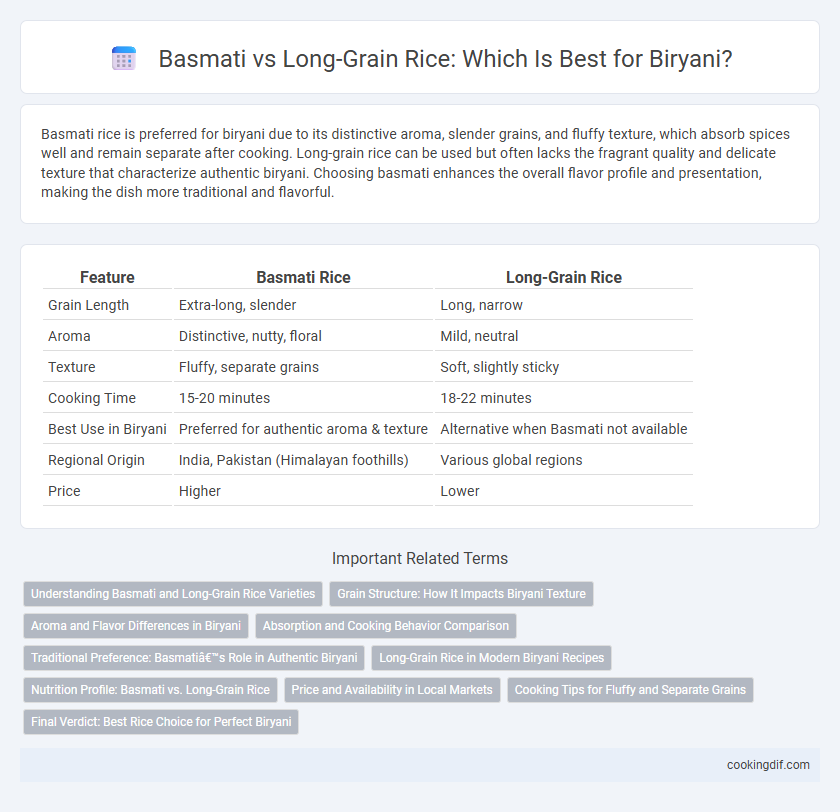 Basmati vs Long-Grain Rice: Which Is Best for Biryani?

Basmati rice is preferred for biryani due to its distinctive aroma, slender grains, and fluffy texture, which absorb spices well and remain separate after cooking. Long-grain rice can be used but often lacks the fragrant quality and delicate texture that characterize authentic biryani. Choosing basmati enhances the overall flavor profile and presentation, making the dish more traditional and flavorful.

| Feature | Basmati Rice | Long-Grain Rice |
|---|---|---|
| Grain Length | Extra-long, slender | Long, narrow |
| Aroma | Distinctive, nutty, floral | Mild, neutral |
| Texture | Fluffy, separate grains | Soft, slightly sticky |
| Cooking Time | 15-20 minutes | 18-22 minutes |
| Best Use in Biryani | Preferred for authentic aroma & texture | Alternative when Basmati not available |
| Regional Origin | India, Pakistan (Himalayan foothills) | Various global regions |
| Price | Higher | Lower |

Important Related Terms

Understanding Basmati and Long-Grain Rice Varieties

Grain Structure: How It Impacts Biryani Texture

Aroma and Flavor Differences in Biryani

Absorption and Cooking Behavior Comparison

Traditional Preference: Basmatiâ€™s Role in Authentic Biryani

Long-Grain Rice in Modern Biryani Recipes

Nutrition Profile: Basmati vs. Long-Grain Rice

Price and Availability in Local Markets

Cooking Tips for Fluffy and Separate Grains

Final Verdict: Best Rice Choice for Perfect Biryani

cookingdif.com