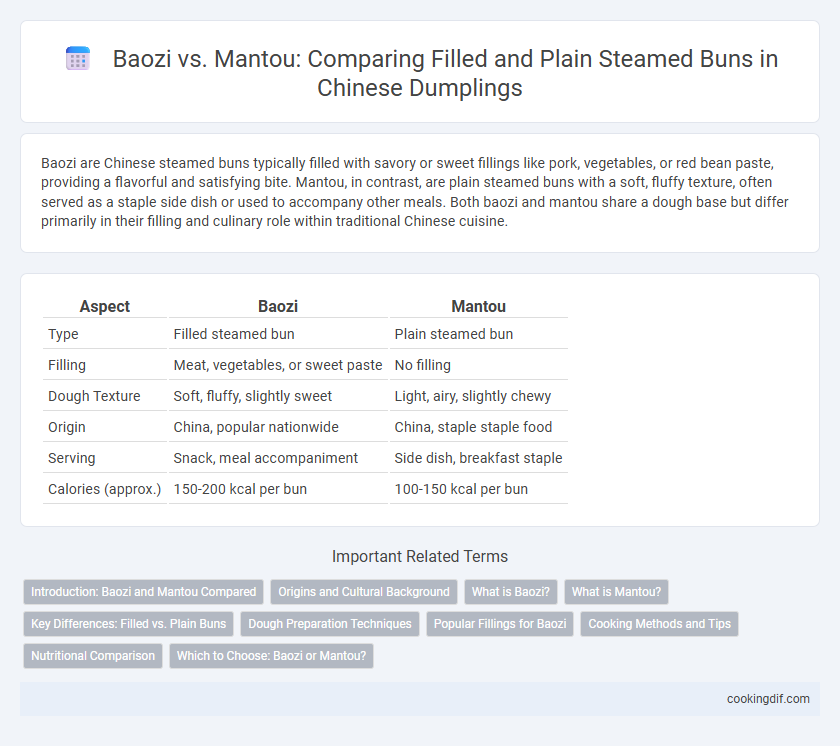 Baozi vs. Mantou: Comparing Filled and Plain Steamed Buns in Chinese Dumplings

Baozi are Chinese steamed buns typically filled with savory or sweet fillings like pork, vegetables, or red bean paste, providing a flavorful and satisfying bite. Mantou, in contrast, are plain steamed buns with a soft, fluffy texture, often served as a staple side dish or used to accompany other meals. Both baozi and mantou share a dough base but differ primarily in their filling and culinary role within traditional Chinese cuisine.

| Aspect | Baozi | Mantou |
|---|---|---|
| Type | Filled steamed bun | Plain steamed bun |
| Filling | Meat, vegetables, or sweet paste | No filling |
| Dough Texture | Soft, fluffy, slightly sweet | Light, airy, slightly chewy |
| Origin | China, popular nationwide | China, staple staple food |
| Serving | Snack, meal accompaniment | Side dish, breakfast staple |
| Calories (approx.) | 150-200 kcal per bun | 100-150 kcal per bun |

Important Related Terms

Introduction: Baozi and Mantou Compared
Origins and Cultural Background
What is Baozi?
What is Mantou?
Key Differences: Filled vs. Plain Buns
Dough Preparation Techniques
Popular Fillings for Baozi
Cooking Methods and Tips
Nutritional Comparison
Which to Choose: Baozi or Mantou?

cookingdif.com