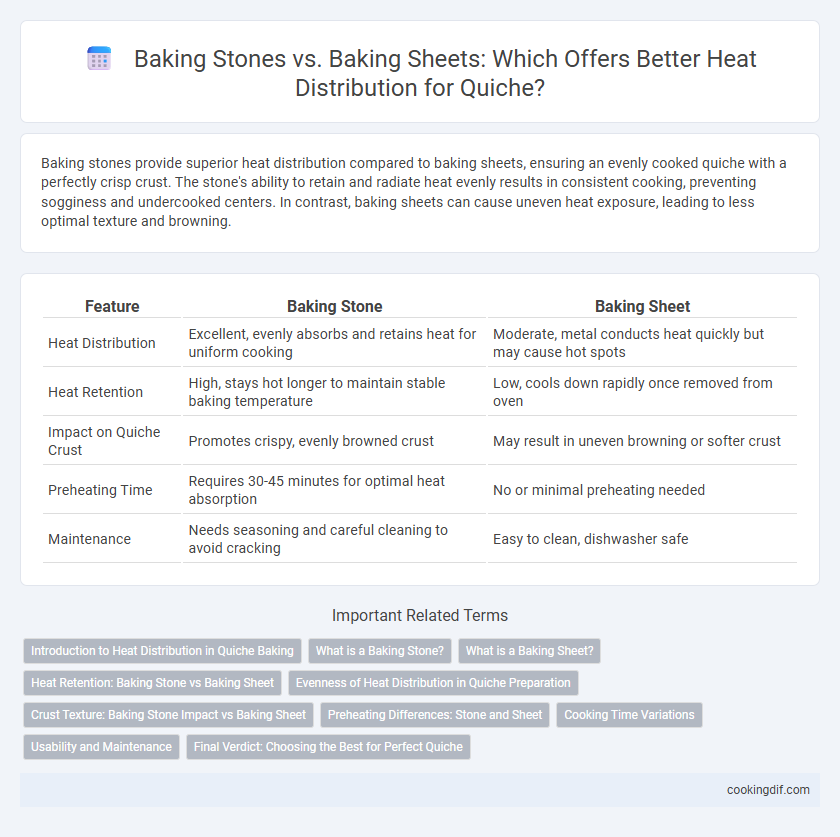 Baking Stones vs. Baking Sheets: Which Offers Better Heat Distribution for Quiche?

Baking stones provide superior heat distribution compared to baking sheets, ensuring an evenly cooked quiche with a perfectly crisp crust. The stone's ability to retain and radiate heat evenly results in consistent cooking, preventing sogginess and undercooked centers. In contrast, baking sheets can cause uneven heat exposure, leading to less optimal texture and browning.

| Feature | Baking Stone | Baking Sheet |
|---|---|---|
| Heat Distribution | Excellent, evenly absorbs and retains heat for uniform cooking | Moderate, metal conducts heat quickly but may cause hot spots |
| Heat Retention | High, stays hot longer to maintain stable baking temperature | Low, cools down rapidly once removed from oven |
| Impact on Quiche Crust | Promotes crispy, evenly browned crust | May result in uneven browning or softer crust |
| Preheating Time | Requires 30-45 minutes for optimal heat absorption | No or minimal preheating needed |
| Maintenance | Needs seasoning and careful cleaning to avoid cracking | Easy to clean, dishwasher safe |

Important Related Terms

Introduction to Heat Distribution in Quiche Baking
What is a Baking Stone?
What is a Baking Sheet?
Heat Retention: Baking Stone vs Baking Sheet
Evenness of Heat Distribution in Quiche Preparation
Crust Texture: Baking Stone Impact vs Baking Sheet
Preheating Differences: Stone and Sheet
Cooking Time Variations
Usability and Maintenance
Final Verdict: Choosing the Best for Perfect Quiche

cookingdif.com