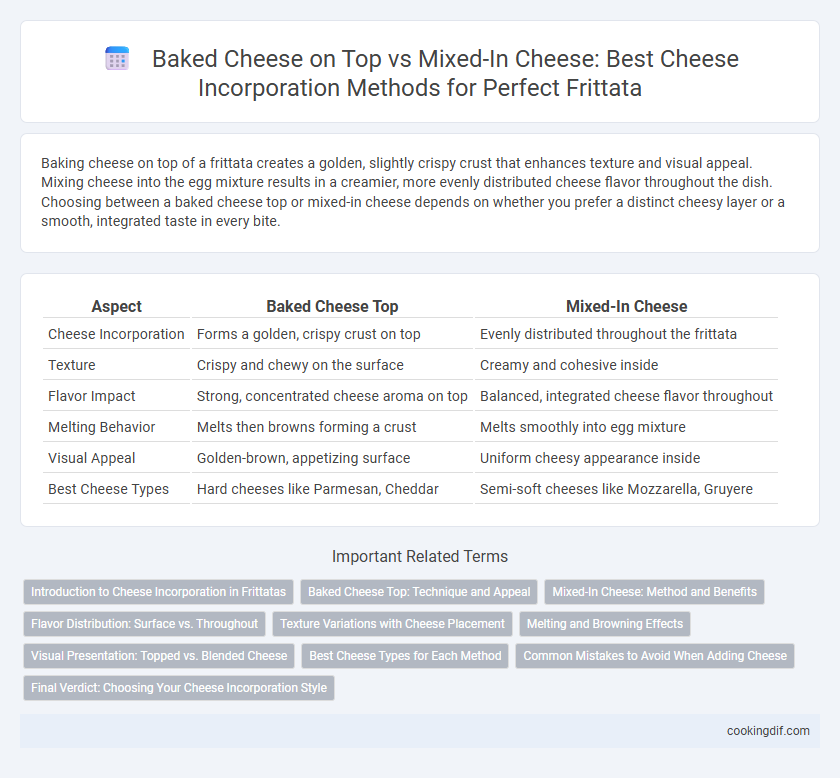 Baked Cheese on Top vs Mixed-In Cheese: Best Cheese Incorporation Methods for Perfect Frittata

Baking cheese on top of a frittata creates a golden, slightly crispy crust that enhances texture and visual appeal. Mixing cheese into the egg mixture results in a creamier, more evenly distributed cheese flavor throughout the dish. Choosing between a baked cheese top or mixed-in cheese depends on whether you prefer a distinct cheesy layer or a smooth, integrated taste in every bite.

| Aspect | Baked Cheese Top | Mixed-In Cheese |
|---|---|---|
| Cheese Incorporation | Forms a golden, crispy crust on top | Evenly distributed throughout the frittata |
| Texture | Crispy and chewy on the surface | Creamy and cohesive inside |
| Flavor Impact | Strong, concentrated cheese aroma on top | Balanced, integrated cheese flavor throughout |
| Melting Behavior | Melts then browns forming a crust | Melts smoothly into egg mixture |
| Visual Appeal | Golden-brown, appetizing surface | Uniform cheesy appearance inside |
| Best Cheese Types | Hard cheeses like Parmesan, Cheddar | Semi-soft cheeses like Mozzarella, Gruyere |

Important Related Terms

Introduction to Cheese Incorporation in Frittatas
Baked Cheese Top: Technique and Appeal
Mixed-In Cheese: Method and Benefits
Flavor Distribution: Surface vs. Throughout
Texture Variations with Cheese Placement
Melting and Browning Effects
Visual Presentation: Topped vs. Blended Cheese
Best Cheese Types for Each Method
Common Mistakes to Avoid When Adding Cheese
Final Verdict: Choosing Your Cheese Incorporation Style

cookingdif.com