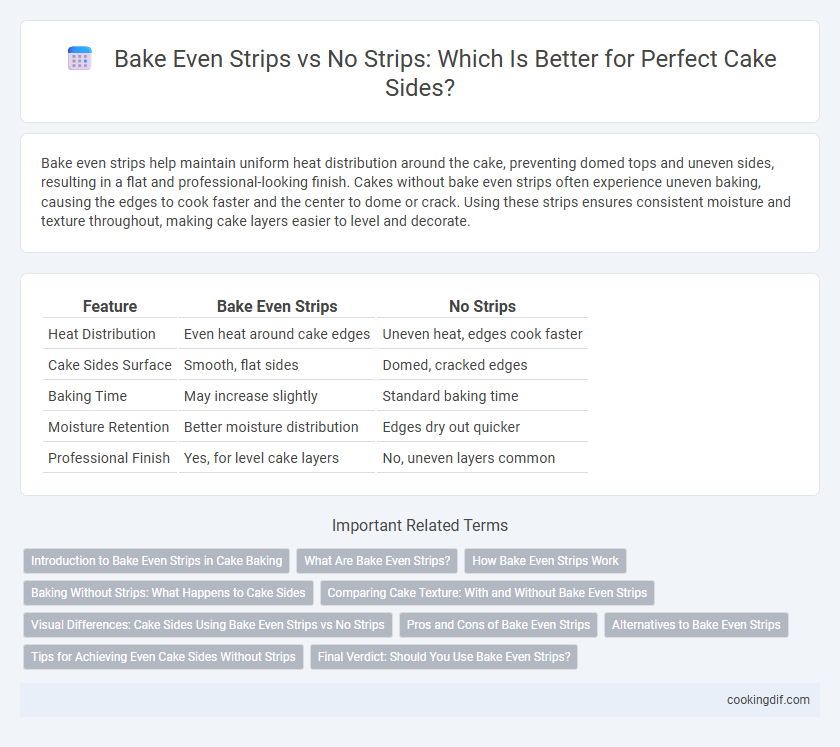 Bake Even Strips vs No Strips: Which Is Better for Perfect Cake Sides?

Bake even strips help maintain uniform heat distribution around the cake, preventing domed tops and uneven sides, resulting in a flat and professional-looking finish. Cakes without bake even strips often experience uneven baking, causing the edges to cook faster and the center to dome or crack. Using these strips ensures consistent moisture and texture throughout, making cake layers easier to level and decorate.

| Feature | Bake Even Strips | No Strips |
|---|---|---|
| Heat Distribution | Even heat around cake edges | Uneven heat, edges cook faster |
| Cake Sides Surface | Smooth, flat sides | Domed, cracked edges |
| Baking Time | May increase slightly | Standard baking time |
| Moisture Retention | Better moisture distribution | Edges dry out quicker |
| Professional Finish | Yes, for level cake layers | No, uneven layers common |

Important Related Terms

Introduction to Bake Even Strips in Cake Baking
What Are Bake Even Strips?
How Bake Even Strips Work
Baking Without Strips: What Happens to Cake Sides
Comparing Cake Texture: With and Without Bake Even Strips
Visual Differences: Cake Sides Using Bake Even Strips vs No Strips
Pros and Cons of Bake Even Strips
Alternatives to Bake Even Strips
Tips for Achieving Even Cake Sides Without Strips
Final Verdict: Should You Use Bake Even Strips?

cookingdif.com