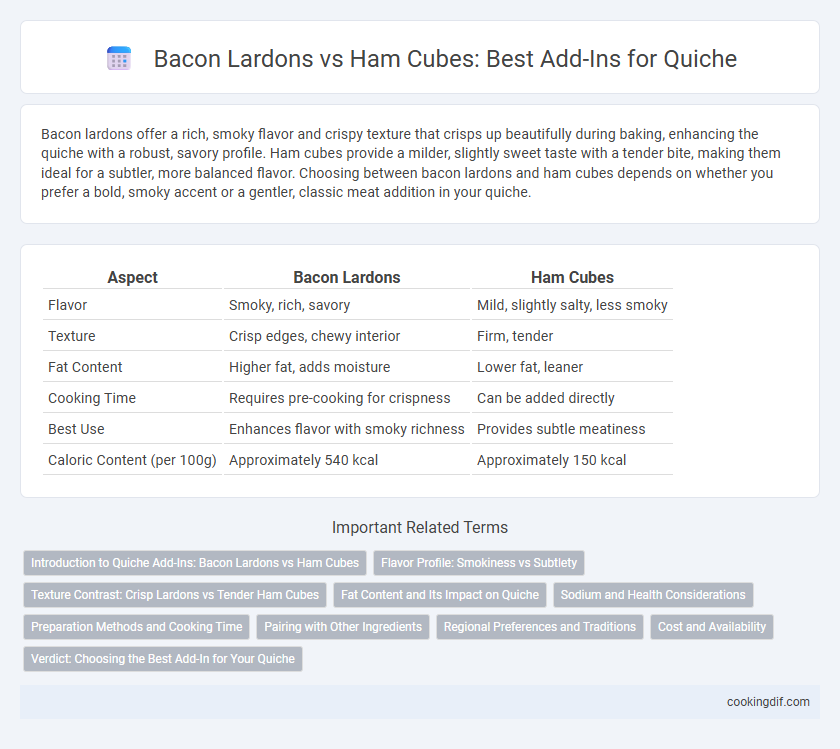 Bacon Lardons vs Ham Cubes: Best Add-Ins for Quiche

Bacon lardons offer a rich, smoky flavor and crispy texture that crisps up beautifully during baking, enhancing the quiche with a robust, savory profile. Ham cubes provide a milder, slightly sweet taste with a tender bite, making them ideal for a subtler, more balanced flavor. Choosing between bacon lardons and ham cubes depends on whether you prefer a bold, smoky accent or a gentler, classic meat addition in your quiche.

| Aspect | Bacon Lardons | Ham Cubes |
|---|---|---|
| Flavor | Smoky, rich, savory | Mild, slightly salty, less smoky |
| Texture | Crisp edges, chewy interior | Firm, tender |
| Fat Content | Higher fat, adds moisture | Lower fat, leaner |
| Cooking Time | Requires pre-cooking for crispness | Can be added directly |
| Best Use | Enhances flavor with smoky richness | Provides subtle meatiness |
| Caloric Content (per 100g) | Approximately 540 kcal | Approximately 150 kcal |

Important Related Terms

Introduction to Quiche Add-Ins: Bacon Lardons vs Ham Cubes
Flavor Profile: Smokiness vs Subtlety
Texture Contrast: Crisp Lardons vs Tender Ham Cubes
Fat Content and Its Impact on Quiche
Sodium and Health Considerations
Preparation Methods and Cooking Time
Pairing with Other Ingredients
Regional Preferences and Traditions
Cost and Availability
Verdict: Choosing the Best Add-In for Your Quiche

cookingdif.com