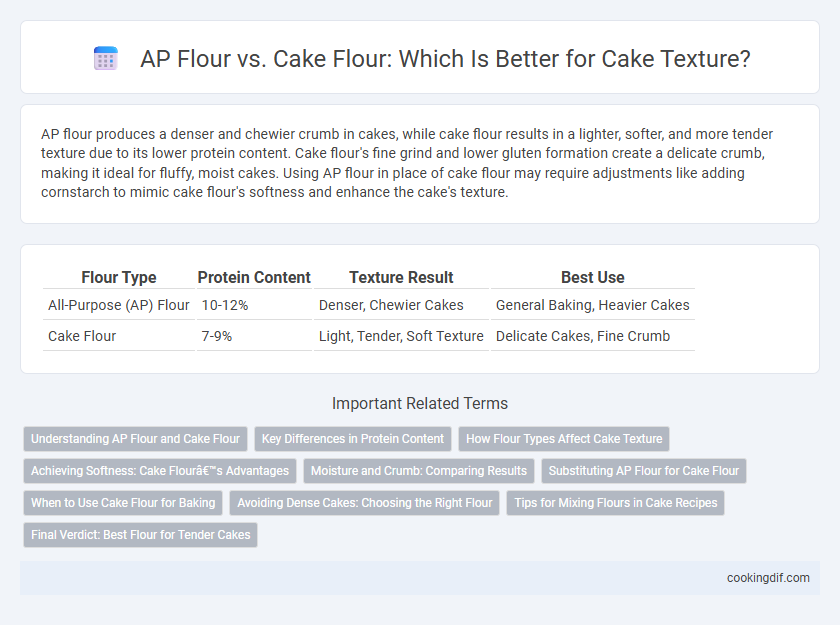 AP Flour vs. Cake Flour: Which Is Better for Cake Texture?

AP flour produces a denser and chewier crumb in cakes, while cake flour results in a lighter, softer, and more tender texture due to its lower protein content. Cake flour's fine grind and lower gluten formation create a delicate crumb, making it ideal for fluffy, moist cakes. Using AP flour in place of cake flour may require adjustments like adding cornstarch to mimic cake flour's softness and enhance the cake's texture.

| Flour Type | Protein Content | Texture Result | Best Use |
|---|---|---|---|
| All-Purpose (AP) Flour | 10-12% | Denser, Chewier Cakes | General Baking, Heavier Cakes |
| Cake Flour | 7-9% | Light, Tender, Soft Texture | Delicate Cakes, Fine Crumb |

Important Related Terms

Understanding AP Flour and Cake Flour

Key Differences in Protein Content

How Flour Types Affect Cake Texture

Achieving Softness: Cake Flourâ€™s Advantages

Moisture and Crumb: Comparing Results

Substituting AP Flour for Cake Flour

When to Use Cake Flour for Baking

Avoiding Dense Cakes: Choosing the Right Flour

Tips for Mixing Flours in Cake Recipes

Final Verdict: Best Flour for Tender Cakes

cookingdif.com