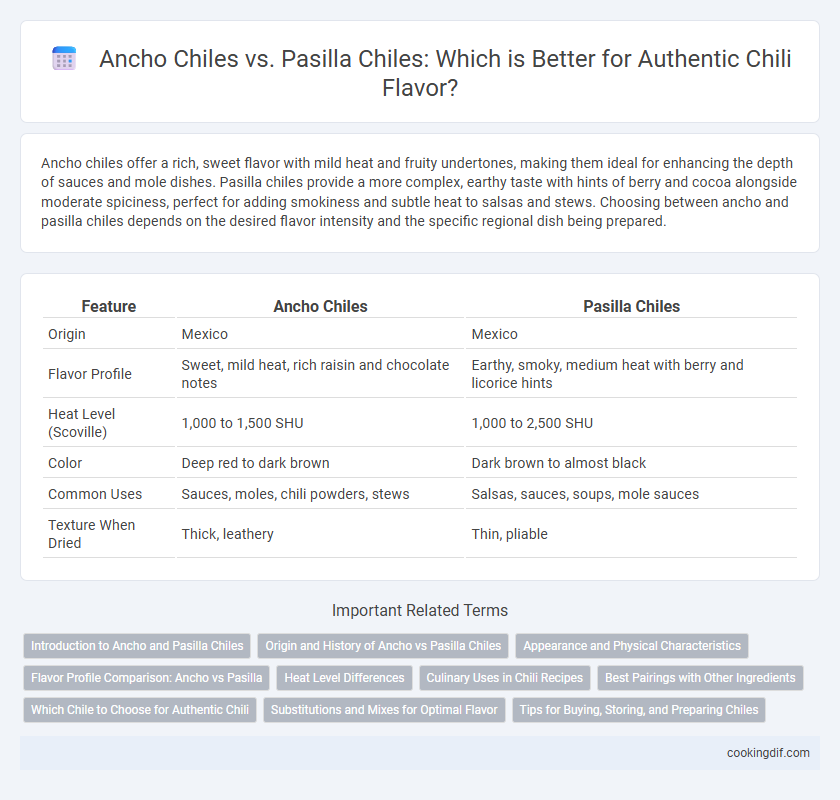 Ancho Chiles vs. Pasilla Chiles: Which is Better for Authentic Chili Flavor?

Ancho chiles offer a rich, sweet flavor with mild heat and fruity undertones, making them ideal for enhancing the depth of sauces and mole dishes. Pasilla chiles provide a more complex, earthy taste with hints of berry and cocoa alongside moderate spiciness, perfect for adding smokiness and subtle heat to salsas and stews. Choosing between ancho and pasilla chiles depends on the desired flavor intensity and the specific regional dish being prepared.

| Feature | Ancho Chiles | Pasilla Chiles |
|---|---|---|
| Origin | Mexico | Mexico |
| Flavor Profile | Sweet, mild heat, rich raisin and chocolate notes | Earthy, smoky, medium heat with berry and licorice hints |
| Heat Level (Scoville) | 1,000 to 1,500 SHU | 1,000 to 2,500 SHU |
| Color | Deep red to dark brown | Dark brown to almost black |
| Common Uses | Sauces, moles, chili powders, stews | Salsas, sauces, soups, mole sauces |
| Texture When Dried | Thick, leathery | Thin, pliable |

Important Related Terms

Introduction to Ancho and Pasilla Chiles
Origin and History of Ancho vs Pasilla Chiles
Appearance and Physical Characteristics
Flavor Profile Comparison: Ancho vs Pasilla
Heat Level Differences
Culinary Uses in Chili Recipes
Best Pairings with Other Ingredients
Which Chile to Choose for Authentic Chili
Substitutions and Mixes for Optimal Flavor
Tips for Buying, Storing, and Preparing Chiles

cookingdif.com