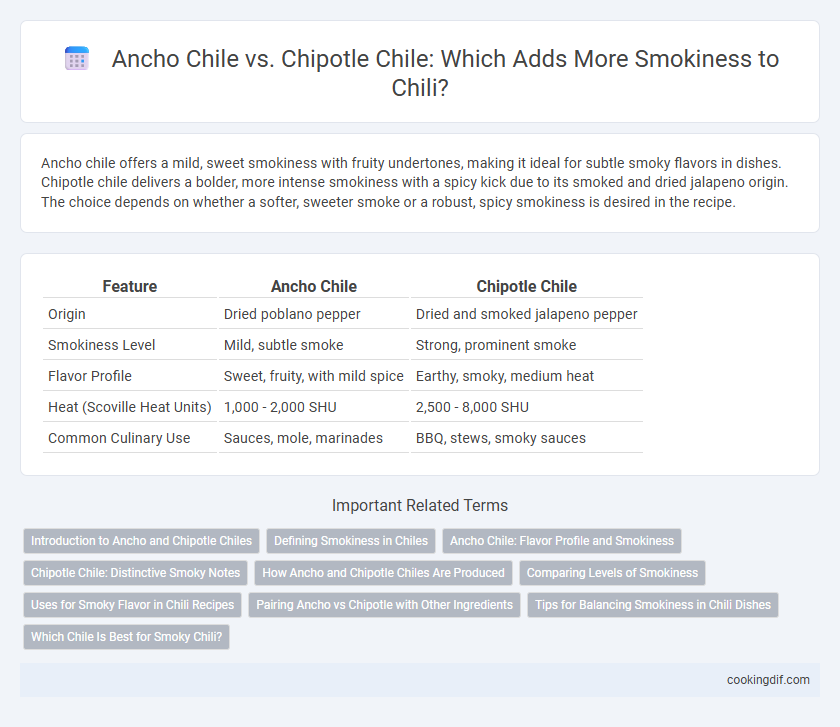 Ancho Chile vs. Chipotle Chile: Which Adds More Smokiness to Chili?

Ancho chile offers a mild, sweet smokiness with fruity undertones, making it ideal for subtle smoky flavors in dishes. Chipotle chile delivers a bolder, more intense smokiness with a spicy kick due to its smoked and dried jalapeno origin. The choice depends on whether a softer, sweeter smoke or a robust, spicy smokiness is desired in the recipe.

| Feature | Ancho Chile | Chipotle Chile |
|---|---|---|
| Origin | Dried poblano pepper | Dried and smoked jalapeno pepper |
| Smokiness Level | Mild, subtle smoke | Strong, prominent smoke |
| Flavor Profile | Sweet, fruity, with mild spice | Earthy, smoky, medium heat |
| Heat (Scoville Heat Units) | 1,000 - 2,000 SHU | 2,500 - 8,000 SHU |
| Common Culinary Use | Sauces, mole, marinades | BBQ, stews, smoky sauces |

Important Related Terms

Introduction to Ancho and Chipotle Chiles
Defining Smokiness in Chiles
Ancho Chile: Flavor Profile and Smokiness
Chipotle Chile: Distinctive Smoky Notes
How Ancho and Chipotle Chiles Are Produced
Comparing Levels of Smokiness
Uses for Smoky Flavor in Chili Recipes
Pairing Ancho vs Chipotle with Other Ingredients
Tips for Balancing Smokiness in Chili Dishes
Which Chile Is Best for Smoky Chili?

cookingdif.com