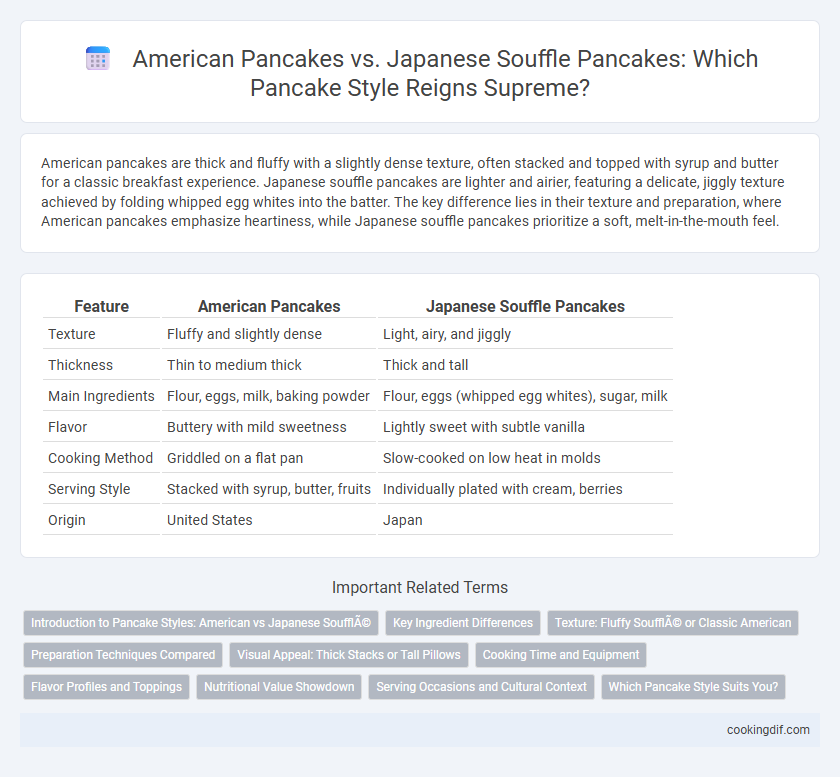 American Pancakes vs. Japanese Souffle Pancakes: Which Pancake Style Reigns Supreme?

American pancakes are thick and fluffy with a slightly dense texture, often stacked and topped with syrup and butter for a classic breakfast experience. Japanese souffle pancakes are lighter and airier, featuring a delicate, jiggly texture achieved by folding whipped egg whites into the batter. The key difference lies in their texture and preparation, where American pancakes emphasize heartiness, while Japanese souffle pancakes prioritize a soft, melt-in-the-mouth feel.

| Feature | American Pancakes | Japanese Souffle Pancakes |
|---|---|---|
| Texture | Fluffy and slightly dense | Light, airy, and jiggly |
| Thickness | Thin to medium thick | Thick and tall |
| Main Ingredients | Flour, eggs, milk, baking powder | Flour, eggs (whipped egg whites), sugar, milk |
| Flavor | Buttery with mild sweetness | Lightly sweet with subtle vanilla |
| Cooking Method | Griddled on a flat pan | Slow-cooked on low heat in molds |
| Serving Style | Stacked with syrup, butter, fruits | Individually plated with cream, berries |
| Origin | United States | Japan |

Important Related Terms

Introduction to Pancake Styles: American vs Japanese SoufflÃ©
Key Ingredient Differences
Texture: Fluffy SoufflÃ© or Classic American
Preparation Techniques Compared
Visual Appeal: Thick Stacks or Tall Pillows
Cooking Time and Equipment
Flavor Profiles and Toppings
Nutritional Value Showdown
Serving Occasions and Cultural Context
Which Pancake Style Suits You?

cookingdif.com