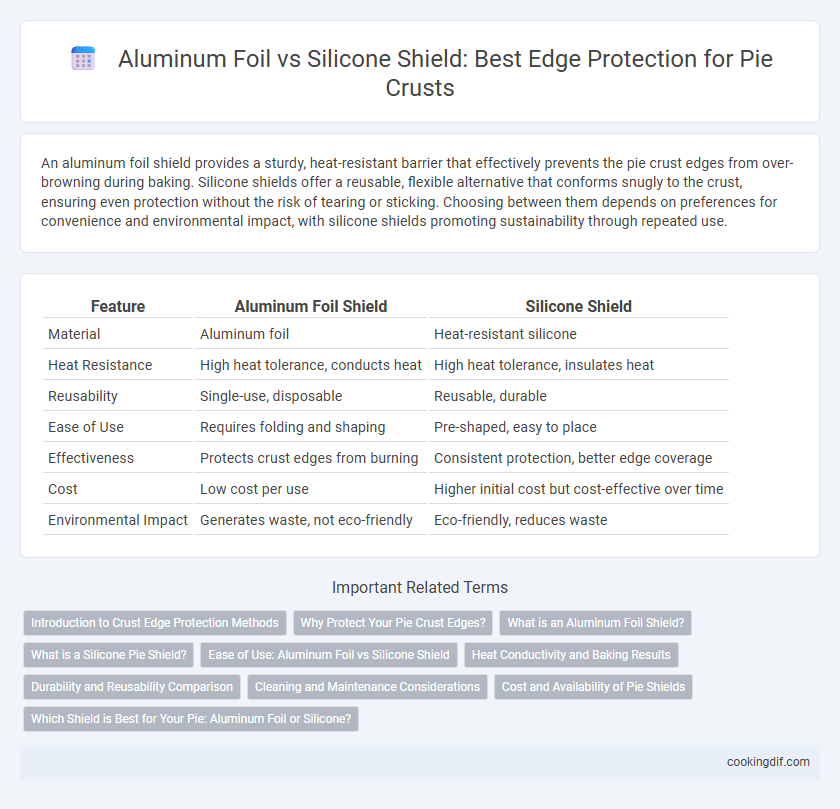 Aluminum Foil vs Silicone Shield: Best Edge Protection for Pie Crusts

An aluminum foil shield provides a sturdy, heat-resistant barrier that effectively prevents the pie crust edges from over-browning during baking. Silicone shields offer a reusable, flexible alternative that conforms snugly to the crust, ensuring even protection without the risk of tearing or sticking. Choosing between them depends on preferences for convenience and environmental impact, with silicone shields promoting sustainability through repeated use.

| Feature | Aluminum Foil Shield | Silicone Shield |
|---|---|---|
| Material | Aluminum foil | Heat-resistant silicone |
| Heat Resistance | High heat tolerance, conducts heat | High heat tolerance, insulates heat |
| Reusability | Single-use, disposable | Reusable, durable |
| Ease of Use | Requires folding and shaping | Pre-shaped, easy to place |
| Effectiveness | Protects crust edges from burning | Consistent protection, better edge coverage |
| Cost | Low cost per use | Higher initial cost but cost-effective over time |
| Environmental Impact | Generates waste, not eco-friendly | Eco-friendly, reduces waste |

Important Related Terms

Introduction to Crust Edge Protection Methods
Why Protect Your Pie Crust Edges?
What is an Aluminum Foil Shield?
What is a Silicone Pie Shield?
Ease of Use: Aluminum Foil vs Silicone Shield
Heat Conductivity and Baking Results
Durability and Reusability Comparison
Cleaning and Maintenance Considerations
Cost and Availability of Pie Shields
Which Shield is Best for Your Pie: Aluminum Foil or Silicone?

cookingdif.com