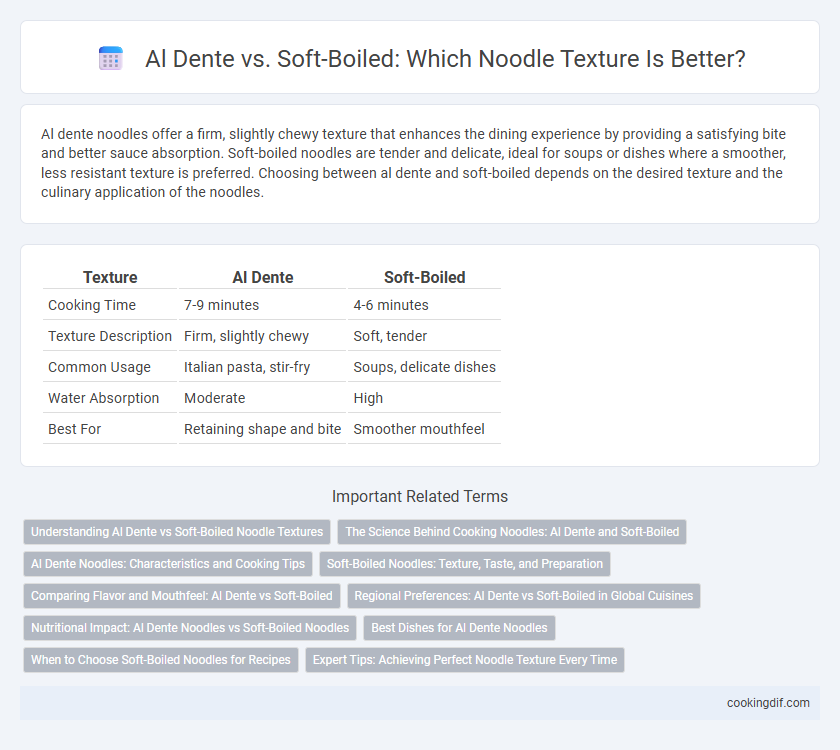 Al Dente vs. Soft-Boiled: Which Noodle Texture Is Better?

Al dente noodles offer a firm, slightly chewy texture that enhances the dining experience by providing a satisfying bite and better sauce absorption. Soft-boiled noodles are tender and delicate, ideal for soups or dishes where a smoother, less resistant texture is preferred. Choosing between al dente and soft-boiled depends on the desired texture and the culinary application of the noodles.

| Texture | Al Dente | Soft-Boiled |
|---|---|---|
| Cooking Time | 7-9 minutes | 4-6 minutes |
| Texture Description | Firm, slightly chewy | Soft, tender |
| Common Usage | Italian pasta, stir-fry | Soups, delicate dishes |
| Water Absorption | Moderate | High |
| Best For | Retaining shape and bite | Smoother mouthfeel |

Important Related Terms

Understanding Al Dente vs Soft-Boiled Noodle Textures
The Science Behind Cooking Noodles: Al Dente and Soft-Boiled
Al Dente Noodles: Characteristics and Cooking Tips
Soft-Boiled Noodles: Texture, Taste, and Preparation
Comparing Flavor and Mouthfeel: Al Dente vs Soft-Boiled
Regional Preferences: Al Dente vs Soft-Boiled in Global Cuisines
Nutritional Impact: Al Dente Noodles vs Soft-Boiled Noodles
Best Dishes for Al Dente Noodles
When to Choose Soft-Boiled Noodles for Recipes
Expert Tips: Achieving Perfect Noodle Texture Every Time

cookingdif.com