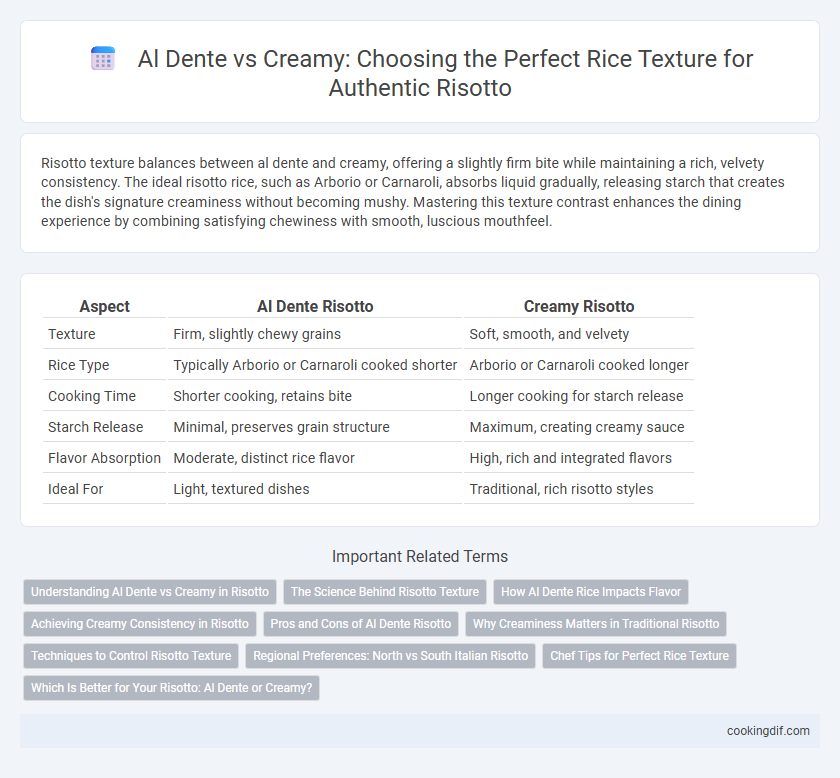 Al Dente vs Creamy: Choosing the Perfect Rice Texture for Authentic Risotto

Risotto texture balances between al dente and creamy, offering a slightly firm bite while maintaining a rich, velvety consistency. The ideal risotto rice, such as Arborio or Carnaroli, absorbs liquid gradually, releasing starch that creates the dish's signature creaminess without becoming mushy. Mastering this texture contrast enhances the dining experience by combining satisfying chewiness with smooth, luscious mouthfeel.

| Aspect | Al Dente Risotto | Creamy Risotto |
|---|---|---|
| Texture | Firm, slightly chewy grains | Soft, smooth, and velvety |
| Rice Type | Typically Arborio or Carnaroli cooked shorter | Arborio or Carnaroli cooked longer |
| Cooking Time | Shorter cooking, retains bite | Longer cooking for starch release |
| Starch Release | Minimal, preserves grain structure | Maximum, creating creamy sauce |
| Flavor Absorption | Moderate, distinct rice flavor | High, rich and integrated flavors |
| Ideal For | Light, textured dishes | Traditional, rich risotto styles |

Important Related Terms

Understanding Al Dente vs Creamy in Risotto
The Science Behind Risotto Texture
How Al Dente Rice Impacts Flavor
Achieving Creamy Consistency in Risotto
Pros and Cons of Al Dente Risotto
Why Creaminess Matters in Traditional Risotto
Techniques to Control Risotto Texture
Regional Preferences: North vs South Italian Risotto
Chef Tips for Perfect Rice Texture
Which Is Better for Your Risotto: Al Dente or Creamy?

cookingdif.com