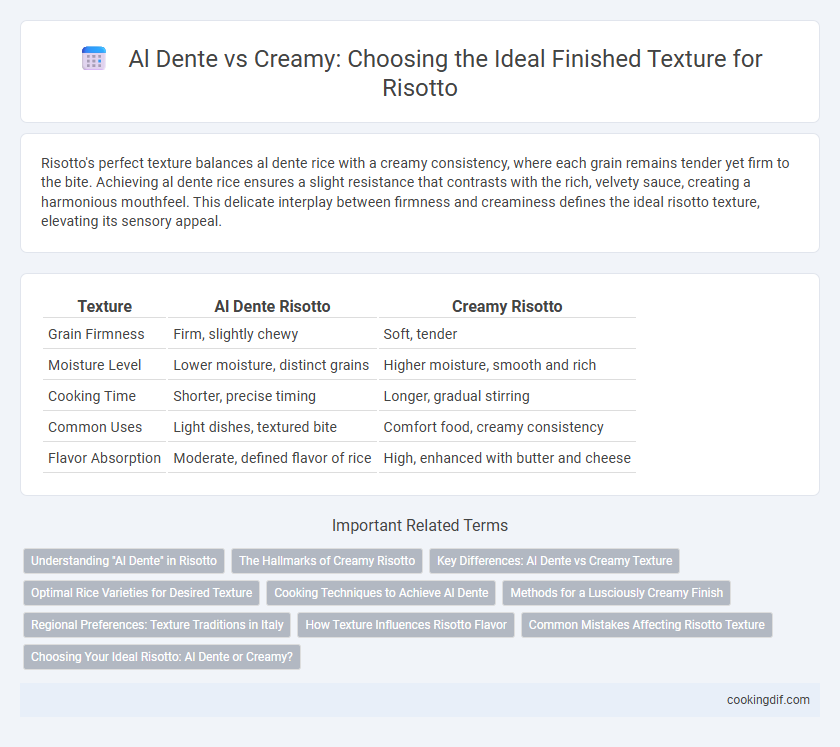 Al Dente vs Creamy: Choosing the Ideal Finished Texture for Risotto

Risotto's perfect texture balances al dente rice with a creamy consistency, where each grain remains tender yet firm to the bite. Achieving al dente rice ensures a slight resistance that contrasts with the rich, velvety sauce, creating a harmonious mouthfeel. This delicate interplay between firmness and creaminess defines the ideal risotto texture, elevating its sensory appeal.

| Texture | Al Dente Risotto | Creamy Risotto |
|---|---|---|
| Grain Firmness | Firm, slightly chewy | Soft, tender |
| Moisture Level | Lower moisture, distinct grains | Higher moisture, smooth and rich |
| Cooking Time | Shorter, precise timing | Longer, gradual stirring |
| Common Uses | Light dishes, textured bite | Comfort food, creamy consistency |
| Flavor Absorption | Moderate, defined flavor of rice | High, enhanced with butter and cheese |

Important Related Terms

Understanding "Al Dente" in Risotto
The Hallmarks of Creamy Risotto
Key Differences: Al Dente vs Creamy Texture
Optimal Rice Varieties for Desired Texture
Cooking Techniques to Achieve Al Dente
Methods for a Lusciously Creamy Finish
Regional Preferences: Texture Traditions in Italy
How Texture Influences Risotto Flavor
Common Mistakes Affecting Risotto Texture
Choosing Your Ideal Risotto: Al Dente or Creamy?

cookingdif.com