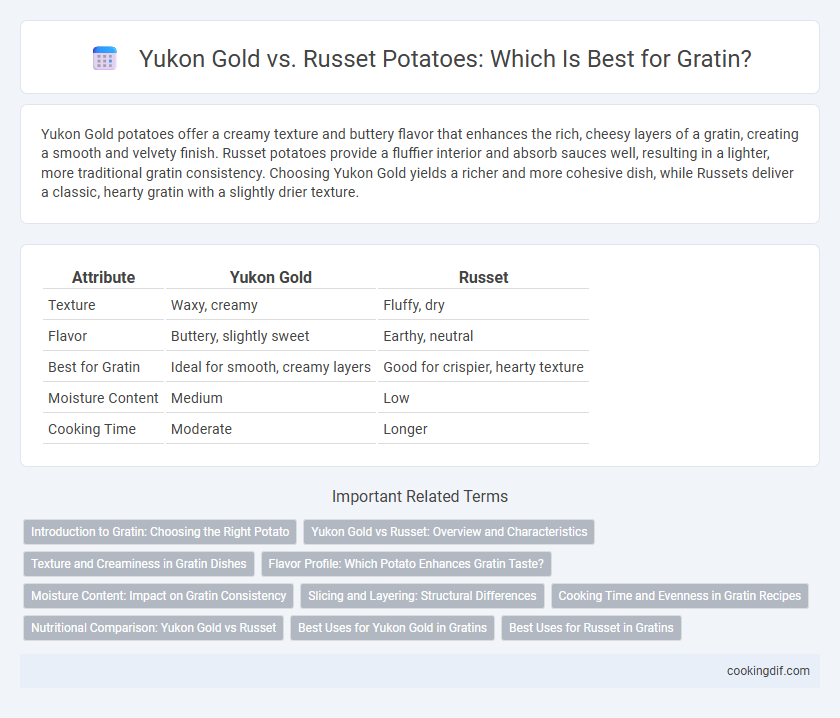 Yukon Gold vs. Russet Potatoes: Which Is Best for Gratin?

Yukon Gold potatoes offer a creamy texture and buttery flavor that enhances the rich, cheesy layers of a gratin, creating a smooth and velvety finish. Russet potatoes provide a fluffier interior and absorb sauces well, resulting in a lighter, more traditional gratin consistency. Choosing Yukon Gold yields a richer and more cohesive dish, while Russets deliver a classic, hearty gratin with a slightly drier texture.

| Attribute | Yukon Gold | Russet |
|---|---|---|
| Texture | Waxy, creamy | Fluffy, dry |
| Flavor | Buttery, slightly sweet | Earthy, neutral |
| Best for Gratin | Ideal for smooth, creamy layers | Good for crispier, hearty texture |
| Moisture Content | Medium | Low |
| Cooking Time | Moderate | Longer |

Important Related Terms

Introduction to Gratin: Choosing the Right Potato
Yukon Gold vs Russet: Overview and Characteristics
Texture and Creaminess in Gratin Dishes
Flavor Profile: Which Potato Enhances Gratin Taste?
Moisture Content: Impact on Gratin Consistency
Slicing and Layering: Structural Differences
Cooking Time and Evenness in Gratin Recipes
Nutritional Comparison: Yukon Gold vs Russet
Best Uses for Yukon Gold in Gratins
Best Uses for Russet in Gratins

cookingdif.com