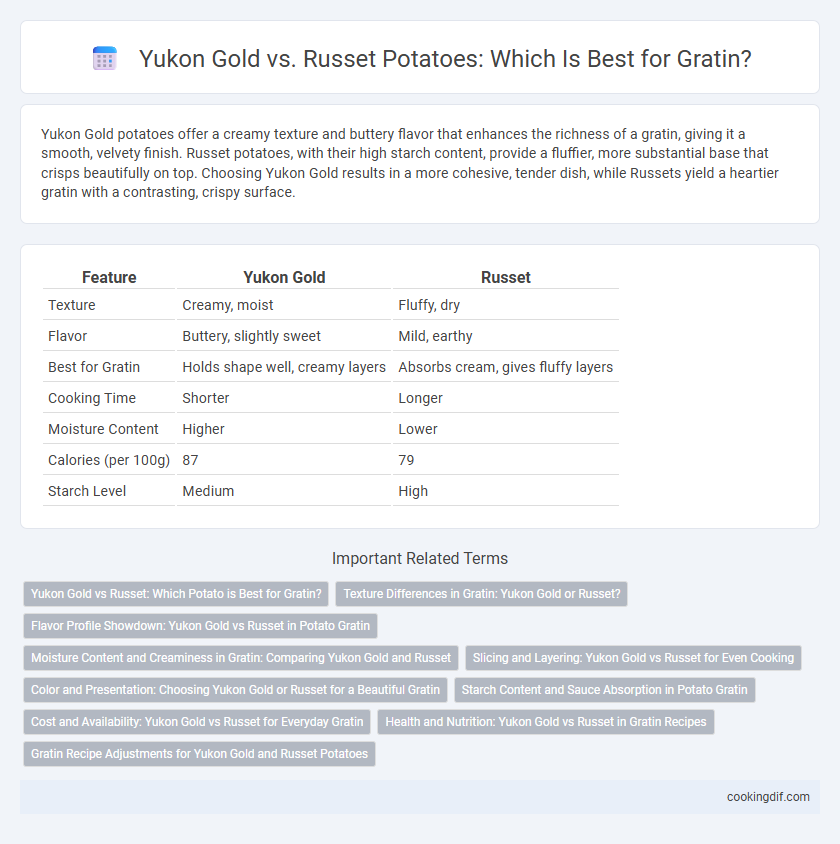 Yukon Gold vs. Russet Potatoes: Which Is Best for Gratin?

Yukon Gold potatoes offer a creamy texture and buttery flavor that enhances the richness of a gratin, giving it a smooth, velvety finish. Russet potatoes, with their high starch content, provide a fluffier, more substantial base that crisps beautifully on top. Choosing Yukon Gold results in a more cohesive, tender dish, while Russets yield a heartier gratin with a contrasting, crispy surface.

| Feature | Yukon Gold | Russet |
|---|---|---|
| Texture | Creamy, moist | Fluffy, dry |
| Flavor | Buttery, slightly sweet | Mild, earthy |
| Best for Gratin | Holds shape well, creamy layers | Absorbs cream, gives fluffy layers |
| Cooking Time | Shorter | Longer |
| Moisture Content | Higher | Lower |
| Calories (per 100g) | 87 | 79 |
| Starch Level | Medium | High |

Important Related Terms

Yukon Gold vs Russet: Which Potato is Best for Gratin?

Texture Differences in Gratin: Yukon Gold or Russet?

Flavor Profile Showdown: Yukon Gold vs Russet in Potato Gratin

Moisture Content and Creaminess in Gratin: Comparing Yukon Gold and Russet

Slicing and Layering: Yukon Gold vs Russet for Even Cooking

Color and Presentation: Choosing Yukon Gold or Russet for a Beautiful Gratin

Starch Content and Sauce Absorption in Potato Gratin

Cost and Availability: Yukon Gold vs Russet for Everyday Gratin

Health and Nutrition: Yukon Gold vs Russet in Gratin Recipes

Gratin Recipe Adjustments for Yukon Gold and Russet Potatoes

cookingdif.com