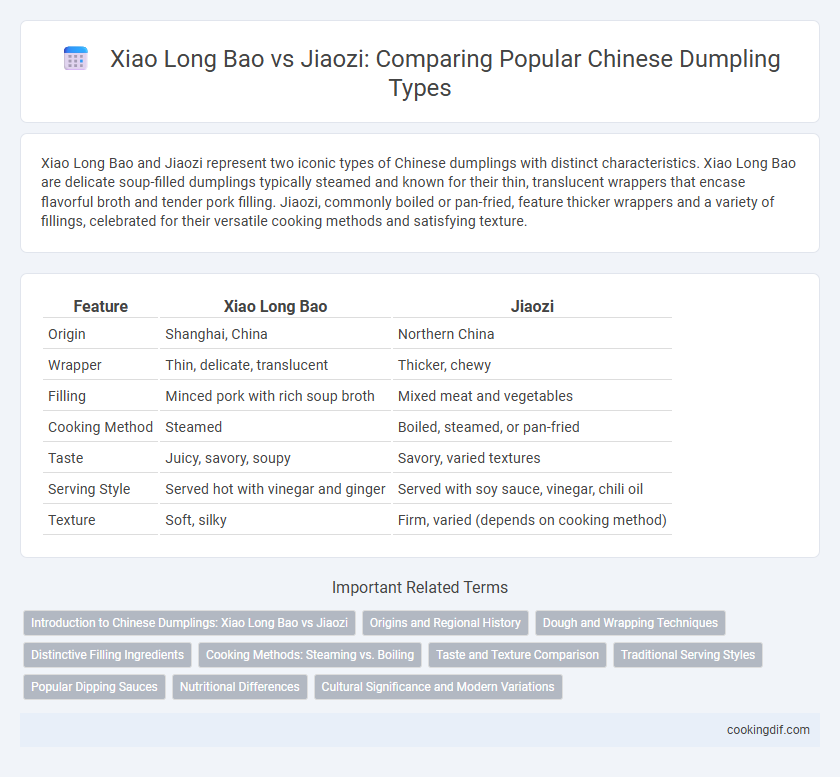 Xiao Long Bao vs Jiaozi: Comparing Popular Chinese Dumpling Types

Xiao Long Bao and Jiaozi represent two iconic types of Chinese dumplings with distinct characteristics. Xiao Long Bao are delicate soup-filled dumplings typically steamed and known for their thin, translucent wrappers that encase flavorful broth and tender pork filling. Jiaozi, commonly boiled or pan-fried, feature thicker wrappers and a variety of fillings, celebrated for their versatile cooking methods and satisfying texture.

| Feature | Xiao Long Bao | Jiaozi |
|---|---|---|
| Origin | Shanghai, China | Northern China |
| Wrapper | Thin, delicate, translucent | Thicker, chewy |
| Filling | Minced pork with rich soup broth | Mixed meat and vegetables |
| Cooking Method | Steamed | Boiled, steamed, or pan-fried |
| Taste | Juicy, savory, soupy | Savory, varied textures |
| Serving Style | Served hot with vinegar and ginger | Served with soy sauce, vinegar, chili oil |
| Texture | Soft, silky | Firm, varied (depends on cooking method) |

Important Related Terms

Introduction to Chinese Dumplings: Xiao Long Bao vs Jiaozi
Origins and Regional History
Dough and Wrapping Techniques
Distinctive Filling Ingredients
Cooking Methods: Steaming vs. Boiling
Taste and Texture Comparison
Traditional Serving Styles
Popular Dipping Sauces
Nutritional Differences
Cultural Significance and Modern Variations

cookingdif.com