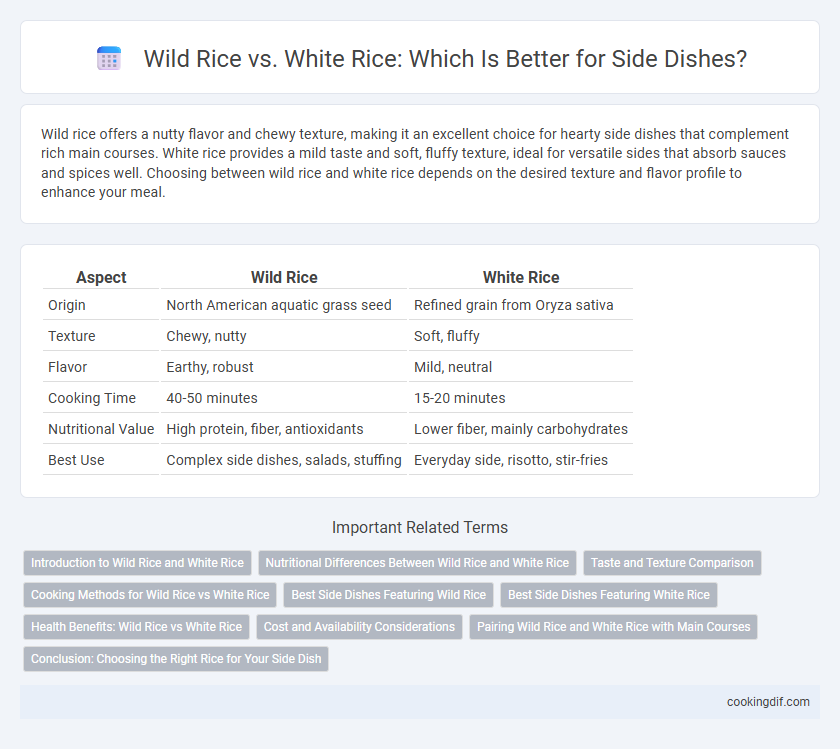 Wild Rice vs. White Rice: Which Is Better for Side Dishes?

Wild rice offers a nutty flavor and chewy texture, making it an excellent choice for hearty side dishes that complement rich main courses. White rice provides a mild taste and soft, fluffy texture, ideal for versatile sides that absorb sauces and spices well. Choosing between wild rice and white rice depends on the desired texture and flavor profile to enhance your meal.

| Aspect | Wild Rice | White Rice |
|---|---|---|
| Origin | North American aquatic grass seed | Refined grain from Oryza sativa |
| Texture | Chewy, nutty | Soft, fluffy |
| Flavor | Earthy, robust | Mild, neutral |
| Cooking Time | 40-50 minutes | 15-20 minutes |
| Nutritional Value | High protein, fiber, antioxidants | Lower fiber, mainly carbohydrates |
| Best Use | Complex side dishes, salads, stuffing | Everyday side, risotto, stir-fries |

Important Related Terms

Introduction to Wild Rice and White Rice
Nutritional Differences Between Wild Rice and White Rice
Taste and Texture Comparison
Cooking Methods for Wild Rice vs White Rice
Best Side Dishes Featuring Wild Rice
Best Side Dishes Featuring White Rice
Health Benefits: Wild Rice vs White Rice
Cost and Availability Considerations
Pairing Wild Rice and White Rice with Main Courses
Conclusion: Choosing the Right Rice for Your Side Dish

cookingdif.com