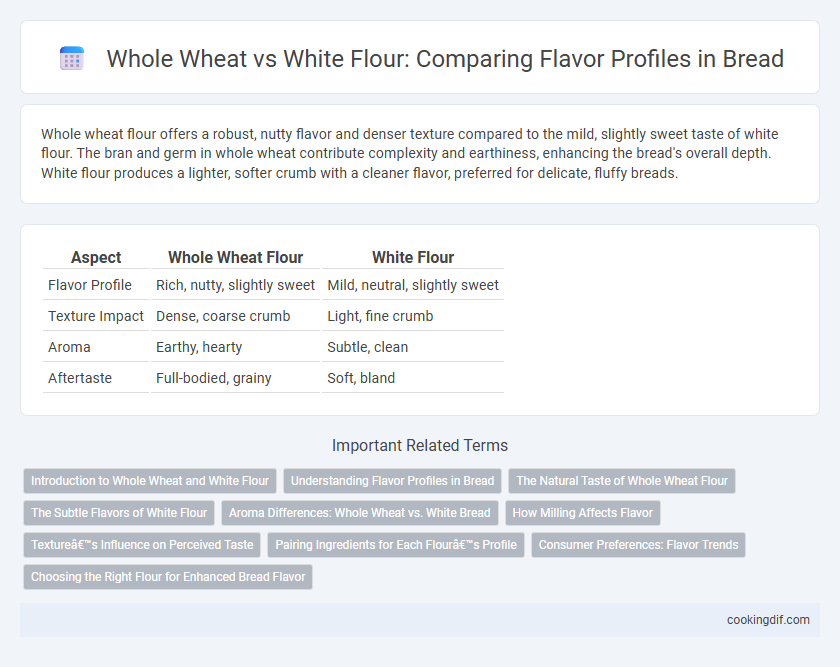 Whole Wheat vs White Flour: Comparing Flavor Profiles in Bread

Whole wheat flour offers a robust, nutty flavor and denser texture compared to the mild, slightly sweet taste of white flour. The bran and germ in whole wheat contribute complexity and earthiness, enhancing the bread's overall depth. White flour produces a lighter, softer crumb with a cleaner flavor, preferred for delicate, fluffy breads.

| Aspect | Whole Wheat Flour | White Flour |
|---|---|---|
| Flavor Profile | Rich, nutty, slightly sweet | Mild, neutral, slightly sweet |
| Texture Impact | Dense, coarse crumb | Light, fine crumb |
| Aroma | Earthy, hearty | Subtle, clean |
| Aftertaste | Full-bodied, grainy | Soft, bland |

Important Related Terms

Introduction to Whole Wheat and White Flour
Understanding Flavor Profiles in Bread
The Natural Taste of Whole Wheat Flour
The Subtle Flavors of White Flour
Aroma Differences: Whole Wheat vs. White Bread
How Milling Affects Flavor
Textureâ€™s Influence on Perceived Taste
Pairing Ingredients for Each Flourâ€™s Profile
Consumer Preferences: Flavor Trends
Choosing the Right Flour for Enhanced Bread Flavor

cookingdif.com