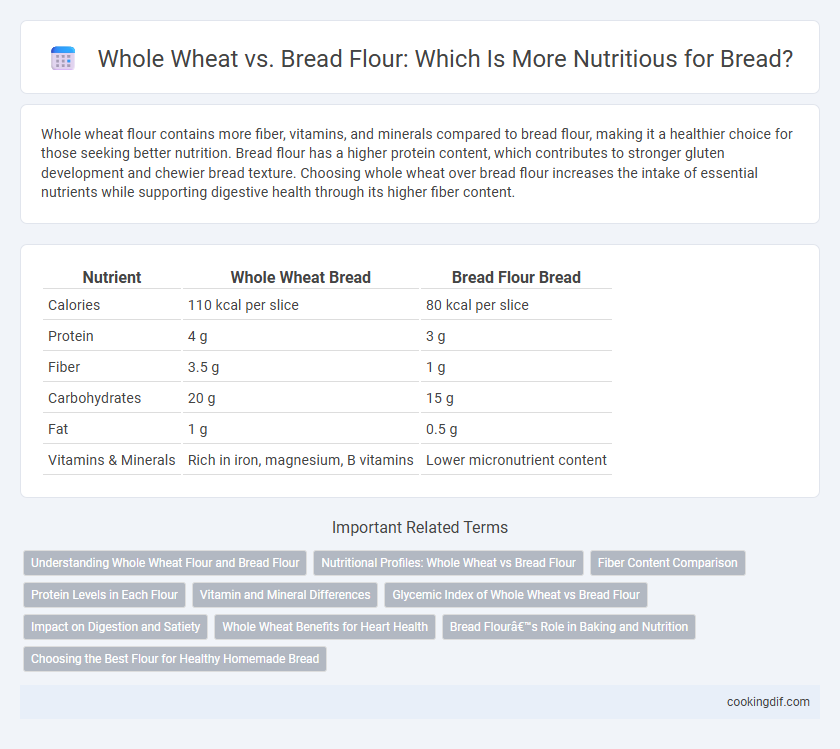 Whole Wheat vs. Bread Flour: Which Is More Nutritious for Bread?

Whole wheat flour contains more fiber, vitamins, and minerals compared to bread flour, making it a healthier choice for those seeking better nutrition. Bread flour has a higher protein content, which contributes to stronger gluten development and chewier bread texture. Choosing whole wheat over bread flour increases the intake of essential nutrients while supporting digestive health through its higher fiber content.

| Nutrient | Whole Wheat Bread | Bread Flour Bread |
|---|---|---|
| Calories | 110 kcal per slice | 80 kcal per slice |
| Protein | 4 g | 3 g |
| Fiber | 3.5 g | 1 g |
| Carbohydrates | 20 g | 15 g |
| Fat | 1 g | 0.5 g |
| Vitamins & Minerals | Rich in iron, magnesium, B vitamins | Lower micronutrient content |

Important Related Terms

Understanding Whole Wheat Flour and Bread Flour
Nutritional Profiles: Whole Wheat vs Bread Flour
Fiber Content Comparison
Protein Levels in Each Flour
Vitamin and Mineral Differences
Glycemic Index of Whole Wheat vs Bread Flour
Impact on Digestion and Satiety
Whole Wheat Benefits for Heart Health
Bread Flourâ€™s Role in Baking and Nutrition
Choosing the Best Flour for Healthy Homemade Bread

cookingdif.com