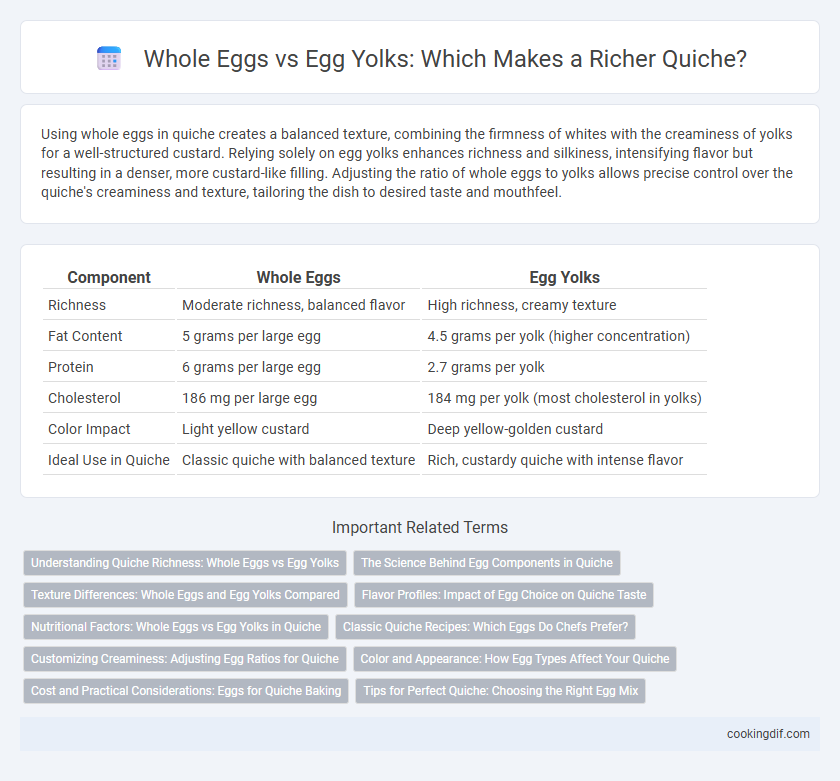 Whole Eggs vs Egg Yolks: Which Makes a Richer Quiche?

Using whole eggs in quiche creates a balanced texture, combining the firmness of whites with the creaminess of yolks for a well-structured custard. Relying solely on egg yolks enhances richness and silkiness, intensifying flavor but resulting in a denser, more custard-like filling. Adjusting the ratio of whole eggs to yolks allows precise control over the quiche's creaminess and texture, tailoring the dish to desired taste and mouthfeel.

| Component | Whole Eggs | Egg Yolks |
|---|---|---|
| Richness | Moderate richness, balanced flavor | High richness, creamy texture |
| Fat Content | 5 grams per large egg | 4.5 grams per yolk (higher concentration) |
| Protein | 6 grams per large egg | 2.7 grams per yolk |
| Cholesterol | 186 mg per large egg | 184 mg per yolk (most cholesterol in yolks) |
| Color Impact | Light yellow custard | Deep yellow-golden custard |
| Ideal Use in Quiche | Classic quiche with balanced texture | Rich, custardy quiche with intense flavor |

Important Related Terms

Understanding Quiche Richness: Whole Eggs vs Egg Yolks
The Science Behind Egg Components in Quiche
Texture Differences: Whole Eggs and Egg Yolks Compared
Flavor Profiles: Impact of Egg Choice on Quiche Taste
Nutritional Factors: Whole Eggs vs Egg Yolks in Quiche
Classic Quiche Recipes: Which Eggs Do Chefs Prefer?
Customizing Creaminess: Adjusting Egg Ratios for Quiche
Color and Appearance: How Egg Types Affect Your Quiche
Cost and Practical Considerations: Eggs for Quiche Baking
Tips for Perfect Quiche: Choosing the Right Egg Mix

cookingdif.com