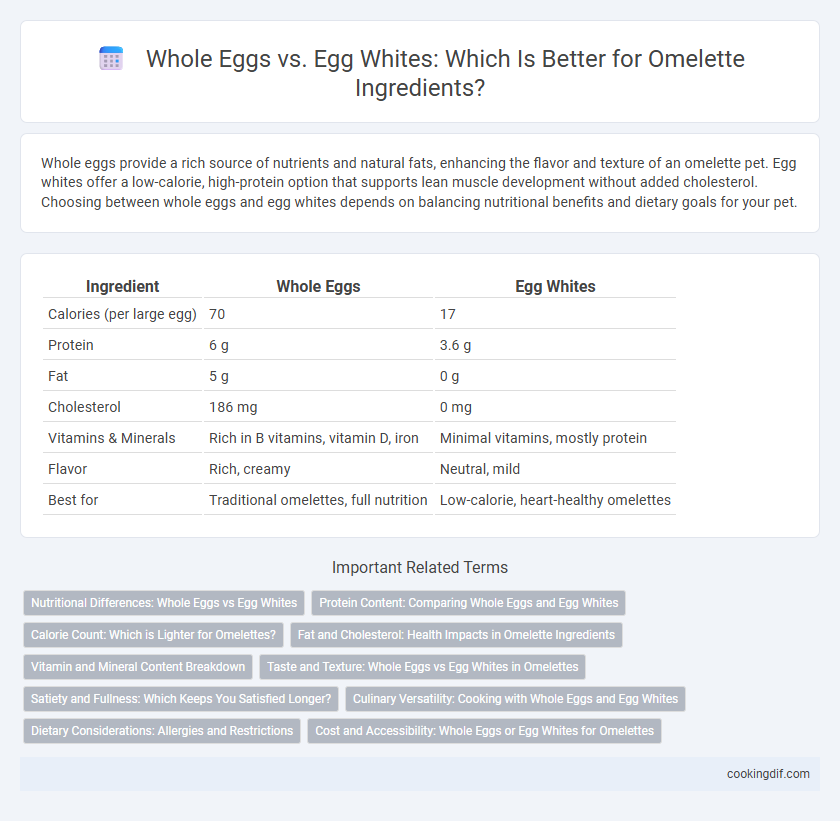 Whole Eggs vs. Egg Whites: Which Is Better for Omelette Ingredients?

Whole eggs provide a rich source of nutrients and natural fats, enhancing the flavor and texture of an omelette pet. Egg whites offer a low-calorie, high-protein option that supports lean muscle development without added cholesterol. Choosing between whole eggs and egg whites depends on balancing nutritional benefits and dietary goals for your pet.

| Ingredient | Whole Eggs | Egg Whites |
|---|---|---|
| Calories (per large egg) | 70 | 17 |
| Protein | 6 g | 3.6 g |
| Fat | 5 g | 0 g |
| Cholesterol | 186 mg | 0 mg |
| Vitamins & Minerals | Rich in B vitamins, vitamin D, iron | Minimal vitamins, mostly protein |
| Flavor | Rich, creamy | Neutral, mild |
| Best for | Traditional omelettes, full nutrition | Low-calorie, heart-healthy omelettes |

Important Related Terms

Nutritional Differences: Whole Eggs vs Egg Whites
Protein Content: Comparing Whole Eggs and Egg Whites
Calorie Count: Which is Lighter for Omelettes?
Fat and Cholesterol: Health Impacts in Omelette Ingredients
Vitamin and Mineral Content Breakdown
Taste and Texture: Whole Eggs vs Egg Whites in Omelettes
Satiety and Fullness: Which Keeps You Satisfied Longer?
Culinary Versatility: Cooking with Whole Eggs and Egg Whites
Dietary Considerations: Allergies and Restrictions
Cost and Accessibility: Whole Eggs or Egg Whites for Omelettes

cookingdif.com