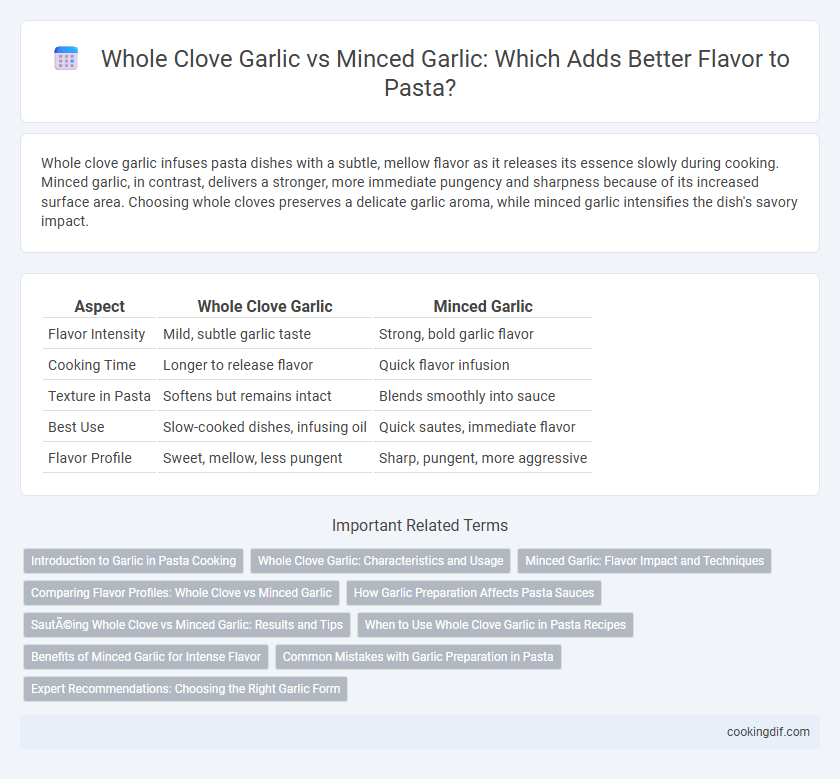 Whole Clove Garlic vs Minced Garlic: Which Adds Better Flavor to Pasta?

Whole clove garlic infuses pasta dishes with a subtle, mellow flavor as it releases its essence slowly during cooking. Minced garlic, in contrast, delivers a stronger, more immediate pungency and sharpness because of its increased surface area. Choosing whole cloves preserves a delicate garlic aroma, while minced garlic intensifies the dish's savory impact.

| Aspect | Whole Clove Garlic | Minced Garlic |
|---|---|---|
| Flavor Intensity | Mild, subtle garlic taste | Strong, bold garlic flavor |
| Cooking Time | Longer to release flavor | Quick flavor infusion |
| Texture in Pasta | Softens but remains intact | Blends smoothly into sauce |
| Best Use | Slow-cooked dishes, infusing oil | Quick sautes, immediate flavor |
| Flavor Profile | Sweet, mellow, less pungent | Sharp, pungent, more aggressive |

Important Related Terms

Introduction to Garlic in Pasta Cooking
Whole Clove Garlic: Characteristics and Usage
Minced Garlic: Flavor Impact and Techniques
Comparing Flavor Profiles: Whole Clove vs Minced Garlic
How Garlic Preparation Affects Pasta Sauces
SautÃ©ing Whole Clove vs Minced Garlic: Results and Tips
When to Use Whole Clove Garlic in Pasta Recipes
Benefits of Minced Garlic for Intense Flavor
Common Mistakes with Garlic Preparation in Pasta
Expert Recommendations: Choosing the Right Garlic Form

cookingdif.com