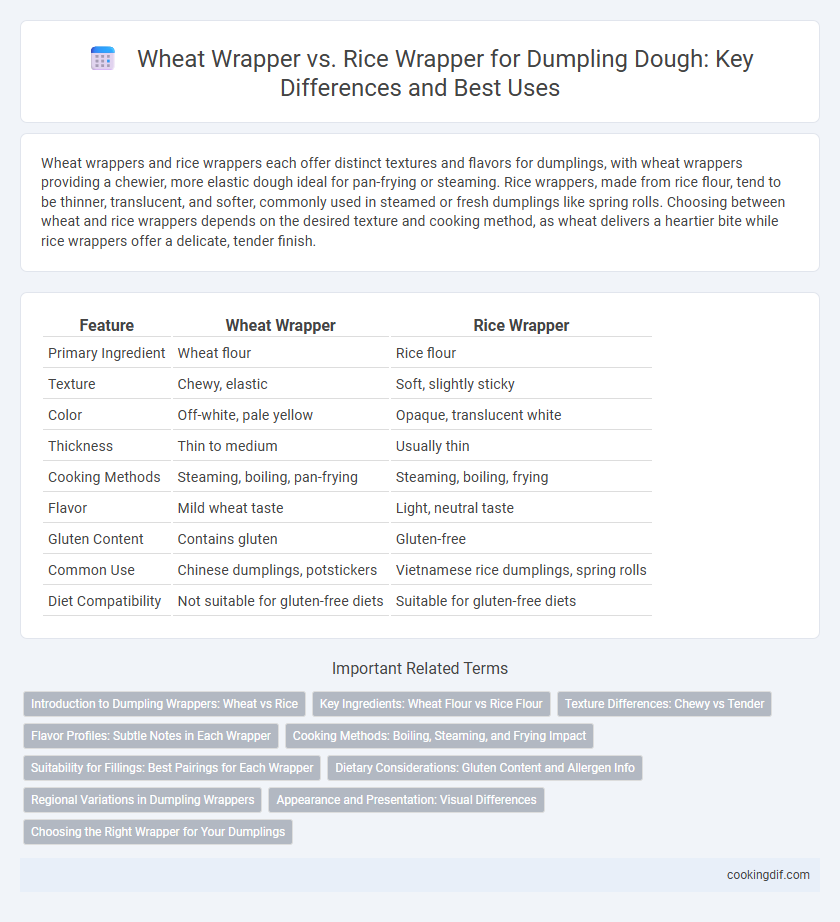 Wheat Wrapper vs. Rice Wrapper for Dumpling Dough: Key Differences and Best Uses

Wheat wrappers and rice wrappers each offer distinct textures and flavors for dumplings, with wheat wrappers providing a chewier, more elastic dough ideal for pan-frying or steaming. Rice wrappers, made from rice flour, tend to be thinner, translucent, and softer, commonly used in steamed or fresh dumplings like spring rolls. Choosing between wheat and rice wrappers depends on the desired texture and cooking method, as wheat delivers a heartier bite while rice wrappers offer a delicate, tender finish.

| Feature | Wheat Wrapper | Rice Wrapper |
|---|---|---|
| Primary Ingredient | Wheat flour | Rice flour |
| Texture | Chewy, elastic | Soft, slightly sticky |
| Color | Off-white, pale yellow | Opaque, translucent white |
| Thickness | Thin to medium | Usually thin |
| Cooking Methods | Steaming, boiling, pan-frying | Steaming, boiling, frying |
| Flavor | Mild wheat taste | Light, neutral taste |
| Gluten Content | Contains gluten | Gluten-free |
| Common Use | Chinese dumplings, potstickers | Vietnamese rice dumplings, spring rolls |
| Diet Compatibility | Not suitable for gluten-free diets | Suitable for gluten-free diets |

Important Related Terms

Introduction to Dumpling Wrappers: Wheat vs Rice
Key Ingredients: Wheat Flour vs Rice Flour
Texture Differences: Chewy vs Tender
Flavor Profiles: Subtle Notes in Each Wrapper
Cooking Methods: Boiling, Steaming, and Frying Impact
Suitability for Fillings: Best Pairings for Each Wrapper
Dietary Considerations: Gluten Content and Allergen Info
Regional Variations in Dumpling Wrappers
Appearance and Presentation: Visual Differences
Choosing the Right Wrapper for Your Dumplings

cookingdif.com