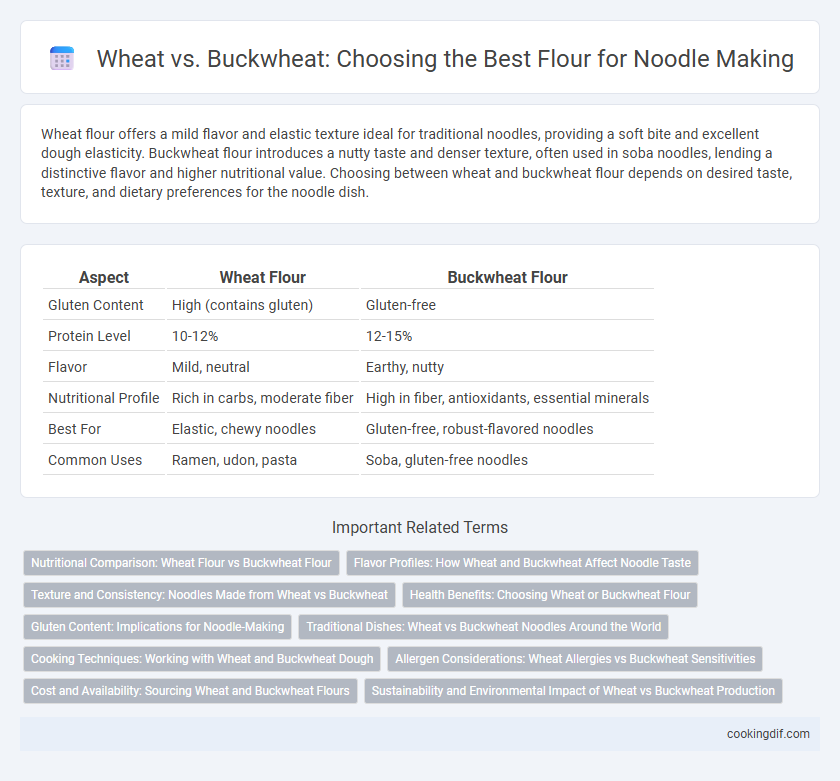 Wheat vs. Buckwheat: Choosing the Best Flour for Noodle Making

Wheat flour offers a mild flavor and elastic texture ideal for traditional noodles, providing a soft bite and excellent dough elasticity. Buckwheat flour introduces a nutty taste and denser texture, often used in soba noodles, lending a distinctive flavor and higher nutritional value. Choosing between wheat and buckwheat flour depends on desired taste, texture, and dietary preferences for the noodle dish.

| Aspect | Wheat Flour | Buckwheat Flour |
|---|---|---|
| Gluten Content | High (contains gluten) | Gluten-free |
| Protein Level | 10-12% | 12-15% |
| Flavor | Mild, neutral | Earthy, nutty |
| Nutritional Profile | Rich in carbs, moderate fiber | High in fiber, antioxidants, essential minerals |
| Best For | Elastic, chewy noodles | Gluten-free, robust-flavored noodles |
| Common Uses | Ramen, udon, pasta | Soba, gluten-free noodles |

Important Related Terms

Nutritional Comparison: Wheat Flour vs Buckwheat Flour
Flavor Profiles: How Wheat and Buckwheat Affect Noodle Taste
Texture and Consistency: Noodles Made from Wheat vs Buckwheat
Health Benefits: Choosing Wheat or Buckwheat Flour
Gluten Content: Implications for Noodle-Making
Traditional Dishes: Wheat vs Buckwheat Noodles Around the World
Cooking Techniques: Working with Wheat and Buckwheat Dough
Allergen Considerations: Wheat Allergies vs Buckwheat Sensitivities
Cost and Availability: Sourcing Wheat and Buckwheat Flours
Sustainability and Environmental Impact of Wheat vs Buckwheat Production

cookingdif.com