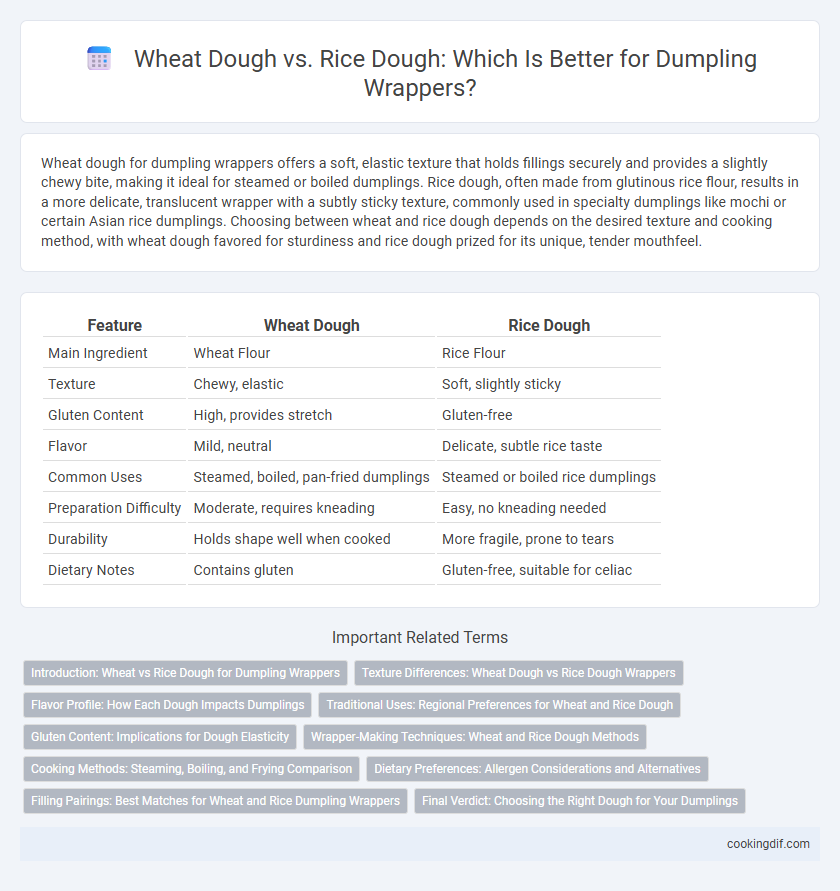 Wheat Dough vs. Rice Dough: Which Is Better for Dumpling Wrappers?

Wheat dough for dumpling wrappers offers a soft, elastic texture that holds fillings securely and provides a slightly chewy bite, making it ideal for steamed or boiled dumplings. Rice dough, often made from glutinous rice flour, results in a more delicate, translucent wrapper with a subtly sticky texture, commonly used in specialty dumplings like mochi or certain Asian rice dumplings. Choosing between wheat and rice dough depends on the desired texture and cooking method, with wheat dough favored for sturdiness and rice dough prized for its unique, tender mouthfeel.

| Feature | Wheat Dough | Rice Dough |
|---|---|---|
| Main Ingredient | Wheat Flour | Rice Flour |
| Texture | Chewy, elastic | Soft, slightly sticky |
| Gluten Content | High, provides stretch | Gluten-free |
| Flavor | Mild, neutral | Delicate, subtle rice taste |
| Common Uses | Steamed, boiled, pan-fried dumplings | Steamed or boiled rice dumplings |
| Preparation Difficulty | Moderate, requires kneading | Easy, no kneading needed |
| Durability | Holds shape well when cooked | More fragile, prone to tears |
| Dietary Notes | Contains gluten | Gluten-free, suitable for celiac |

Important Related Terms

Introduction: Wheat vs Rice Dough for Dumpling Wrappers
Texture Differences: Wheat Dough vs Rice Dough Wrappers
Flavor Profile: How Each Dough Impacts Dumplings
Traditional Uses: Regional Preferences for Wheat and Rice Dough
Gluten Content: Implications for Dough Elasticity
Wrapper-Making Techniques: Wheat and Rice Dough Methods
Cooking Methods: Steaming, Boiling, and Frying Comparison
Dietary Preferences: Allergen Considerations and Alternatives
Filling Pairings: Best Matches for Wheat and Rice Dumpling Wrappers
Final Verdict: Choosing the Right Dough for Your Dumplings

cookingdif.com