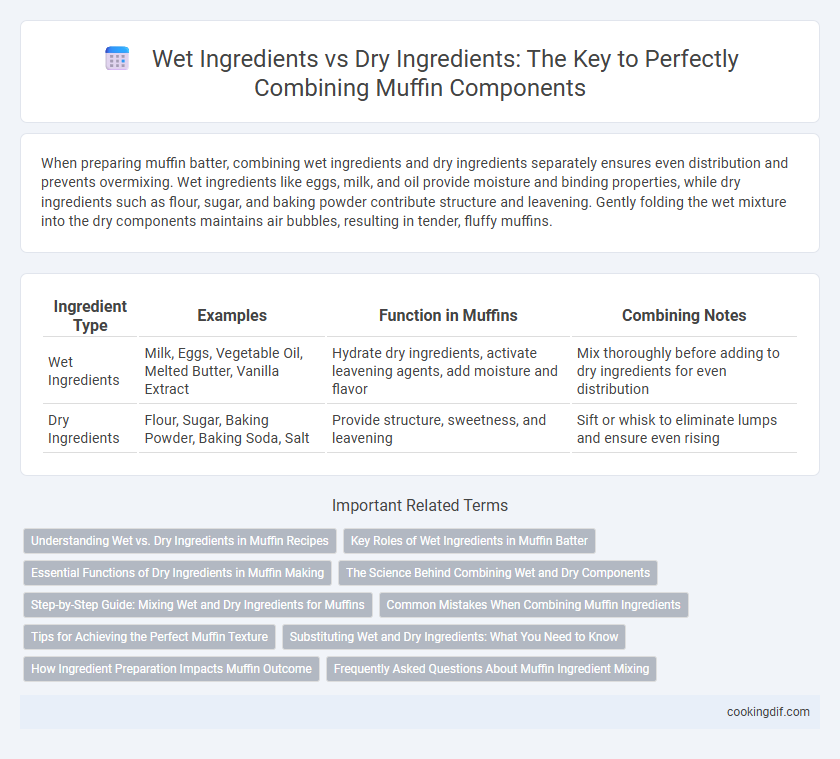 Wet Ingredients vs Dry Ingredients: The Key to Perfectly Combining Muffin Components

When preparing muffin batter, combining wet ingredients and dry ingredients separately ensures even distribution and prevents overmixing. Wet ingredients like eggs, milk, and oil provide moisture and binding properties, while dry ingredients such as flour, sugar, and baking powder contribute structure and leavening. Gently folding the wet mixture into the dry components maintains air bubbles, resulting in tender, fluffy muffins.

| Ingredient Type | Examples | Function in Muffins | Combining Notes |
|---|---|---|---|
| Wet Ingredients | Milk, Eggs, Vegetable Oil, Melted Butter, Vanilla Extract | Hydrate dry ingredients, activate leavening agents, add moisture and flavor | Mix thoroughly before adding to dry ingredients for even distribution |
| Dry Ingredients | Flour, Sugar, Baking Powder, Baking Soda, Salt | Provide structure, sweetness, and leavening | Sift or whisk to eliminate lumps and ensure even rising |

Important Related Terms

Understanding Wet vs. Dry Ingredients in Muffin Recipes
Key Roles of Wet Ingredients in Muffin Batter
Essential Functions of Dry Ingredients in Muffin Making
The Science Behind Combining Wet and Dry Components
Step-by-Step Guide: Mixing Wet and Dry Ingredients for Muffins
Common Mistakes When Combining Muffin Ingredients
Tips for Achieving the Perfect Muffin Texture
Substituting Wet and Dry Ingredients: What You Need to Know
How Ingredient Preparation Impacts Muffin Outcome
Frequently Asked Questions About Muffin Ingredient Mixing

cookingdif.com