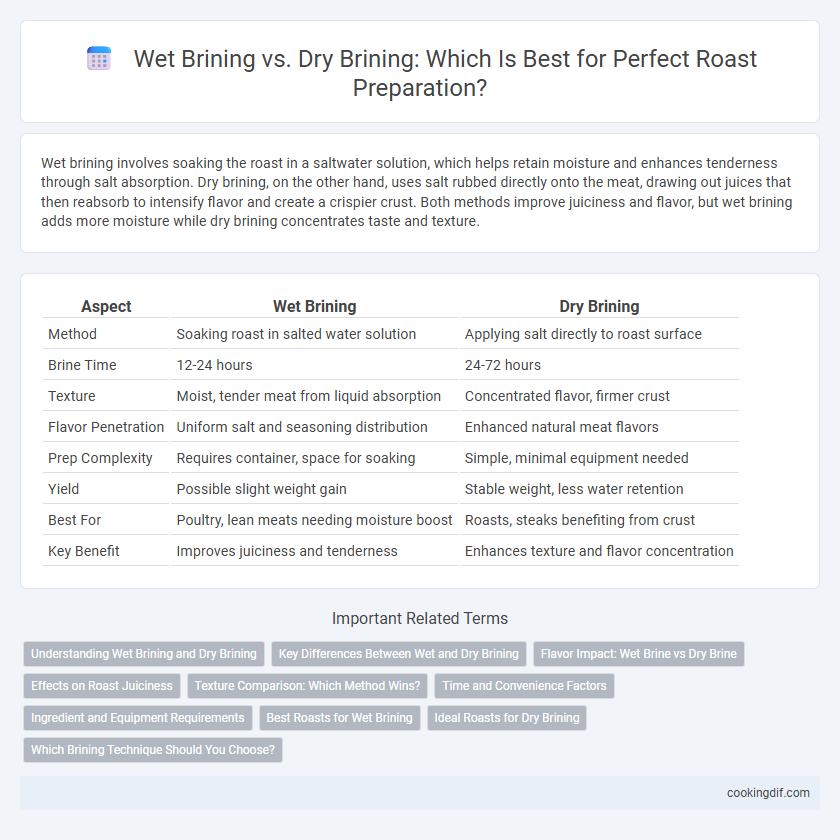 Wet Brining vs. Dry Brining: Which Is Best for Perfect Roast Preparation?

Wet brining involves soaking the roast in a saltwater solution, which helps retain moisture and enhances tenderness through salt absorption. Dry brining, on the other hand, uses salt rubbed directly onto the meat, drawing out juices that then reabsorb to intensify flavor and create a crispier crust. Both methods improve juiciness and flavor, but wet brining adds more moisture while dry brining concentrates taste and texture.

| Aspect | Wet Brining | Dry Brining |
|---|---|---|
| Method | Soaking roast in salted water solution | Applying salt directly to roast surface |
| Brine Time | 12-24 hours | 24-72 hours |
| Texture | Moist, tender meat from liquid absorption | Concentrated flavor, firmer crust |
| Flavor Penetration | Uniform salt and seasoning distribution | Enhanced natural meat flavors |
| Prep Complexity | Requires container, space for soaking | Simple, minimal equipment needed |
| Yield | Possible slight weight gain | Stable weight, less water retention |
| Best For | Poultry, lean meats needing moisture boost | Roasts, steaks benefiting from crust |
| Key Benefit | Improves juiciness and tenderness | Enhances texture and flavor concentration |

Important Related Terms

Understanding Wet Brining and Dry Brining
Key Differences Between Wet and Dry Brining
Flavor Impact: Wet Brine vs Dry Brine
Effects on Roast Juiciness
Texture Comparison: Which Method Wins?
Time and Convenience Factors
Ingredient and Equipment Requirements
Best Roasts for Wet Brining
Ideal Roasts for Dry Brining
Which Brining Technique Should You Choose?

cookingdif.com