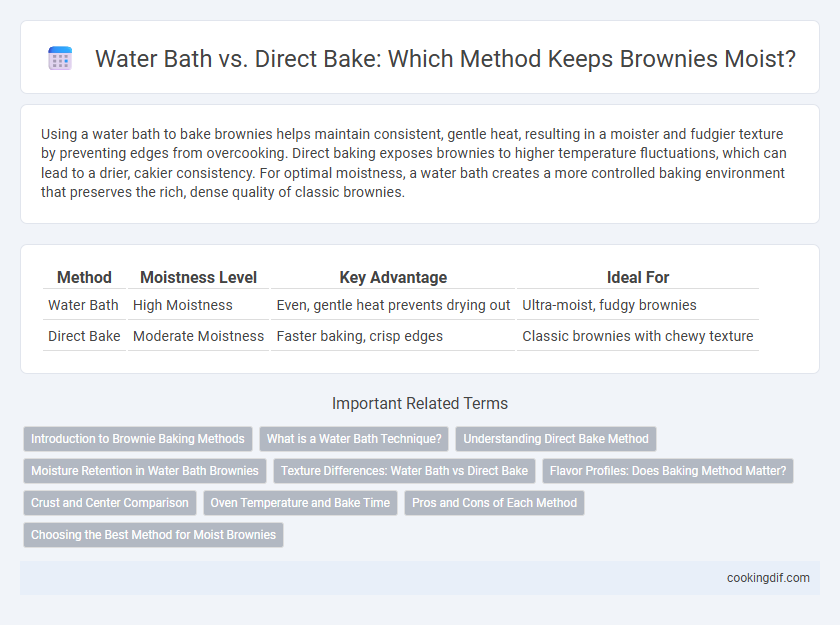 Water Bath vs. Direct Bake: Which Method Keeps Brownies Moist?

Using a water bath to bake brownies helps maintain consistent, gentle heat, resulting in a moister and fudgier texture by preventing edges from overcooking. Direct baking exposes brownies to higher temperature fluctuations, which can lead to a drier, cakier consistency. For optimal moistness, a water bath creates a more controlled baking environment that preserves the rich, dense quality of classic brownies.

| Method | Moistness Level | Key Advantage | Ideal For |
|---|---|---|---|
| Water Bath | High Moistness | Even, gentle heat prevents drying out | Ultra-moist, fudgy brownies |
| Direct Bake | Moderate Moistness | Faster baking, crisp edges | Classic brownies with chewy texture |

Important Related Terms

Introduction to Brownie Baking Methods
What is a Water Bath Technique?
Understanding Direct Bake Method
Moisture Retention in Water Bath Brownies
Texture Differences: Water Bath vs Direct Bake
Flavor Profiles: Does Baking Method Matter?
Crust and Center Comparison
Oven Temperature and Bake Time
Pros and Cons of Each Method
Choosing the Best Method for Moist Brownies

cookingdif.com