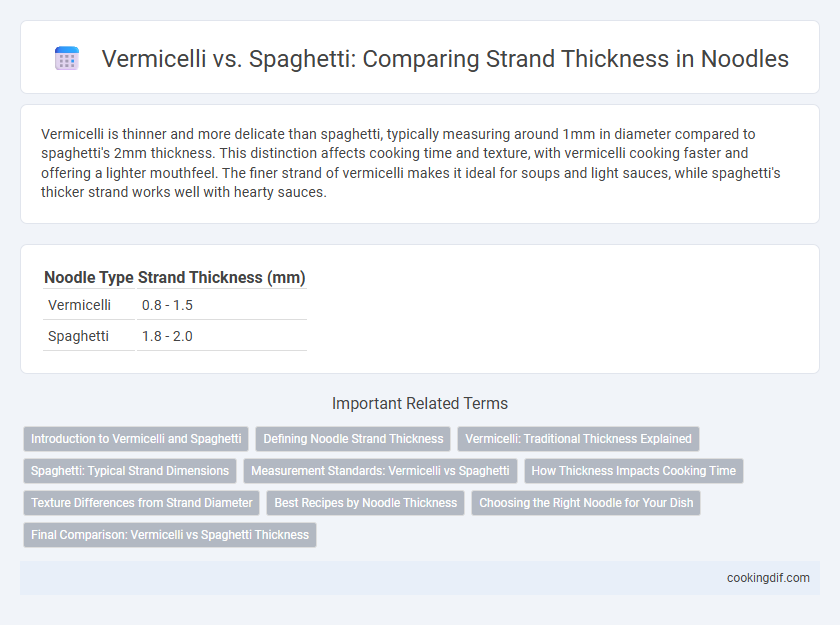 Vermicelli vs. Spaghetti: Comparing Strand Thickness in Noodles

Vermicelli is thinner and more delicate than spaghetti, typically measuring around 1mm in diameter compared to spaghetti's 2mm thickness. This distinction affects cooking time and texture, with vermicelli cooking faster and offering a lighter mouthfeel. The finer strand of vermicelli makes it ideal for soups and light sauces, while spaghetti's thicker strand works well with hearty sauces.

| Noodle Type | Strand Thickness (mm) |
|---|---|
| Vermicelli | 0.8 - 1.5 |
| Spaghetti | 1.8 - 2.0 |

Important Related Terms

Introduction to Vermicelli and Spaghetti
Defining Noodle Strand Thickness
Vermicelli: Traditional Thickness Explained
Spaghetti: Typical Strand Dimensions
Measurement Standards: Vermicelli vs Spaghetti
How Thickness Impacts Cooking Time
Texture Differences from Strand Diameter
Best Recipes by Noodle Thickness
Choosing the Right Noodle for Your Dish
Final Comparison: Vermicelli vs Spaghetti Thickness

cookingdif.com