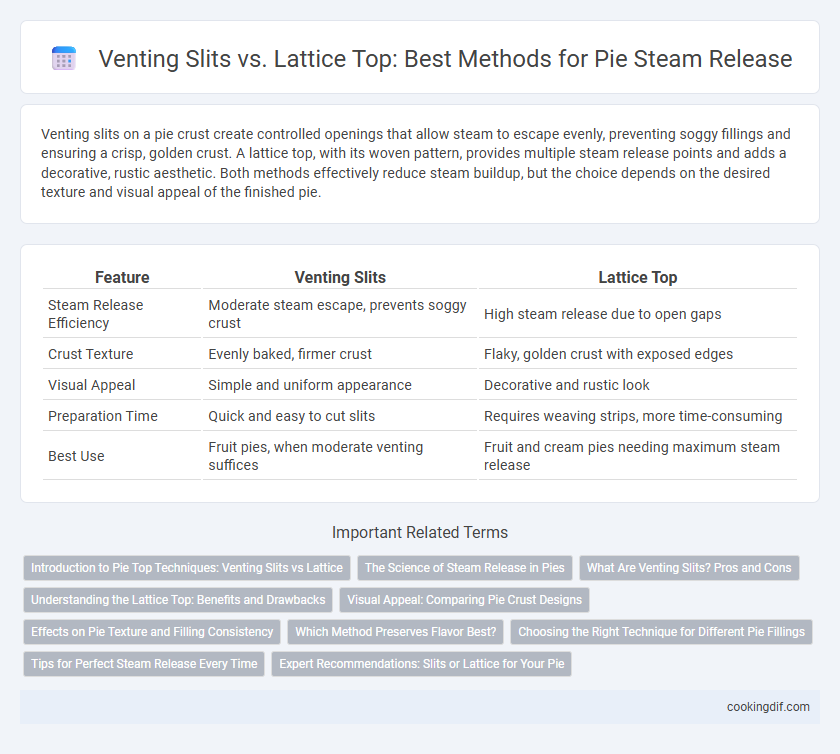 Venting Slits vs. Lattice Top: Best Methods for Pie Steam Release

Venting slits on a pie crust create controlled openings that allow steam to escape evenly, preventing soggy fillings and ensuring a crisp, golden crust. A lattice top, with its woven pattern, provides multiple steam release points and adds a decorative, rustic aesthetic. Both methods effectively reduce steam buildup, but the choice depends on the desired texture and visual appeal of the finished pie.

| Feature | Venting Slits | Lattice Top |
|---|---|---|
| Steam Release Efficiency | Moderate steam escape, prevents soggy crust | High steam release due to open gaps |
| Crust Texture | Evenly baked, firmer crust | Flaky, golden crust with exposed edges |
| Visual Appeal | Simple and uniform appearance | Decorative and rustic look |
| Preparation Time | Quick and easy to cut slits | Requires weaving strips, more time-consuming |
| Best Use | Fruit pies, when moderate venting suffices | Fruit and cream pies needing maximum steam release |

Important Related Terms

Introduction to Pie Top Techniques: Venting Slits vs Lattice
The Science of Steam Release in Pies
What Are Venting Slits? Pros and Cons
Understanding the Lattice Top: Benefits and Drawbacks
Visual Appeal: Comparing Pie Crust Designs
Effects on Pie Texture and Filling Consistency
Which Method Preserves Flavor Best?
Choosing the Right Technique for Different Pie Fillings
Tips for Perfect Steam Release Every Time
Expert Recommendations: Slits or Lattice for Your Pie

cookingdif.com