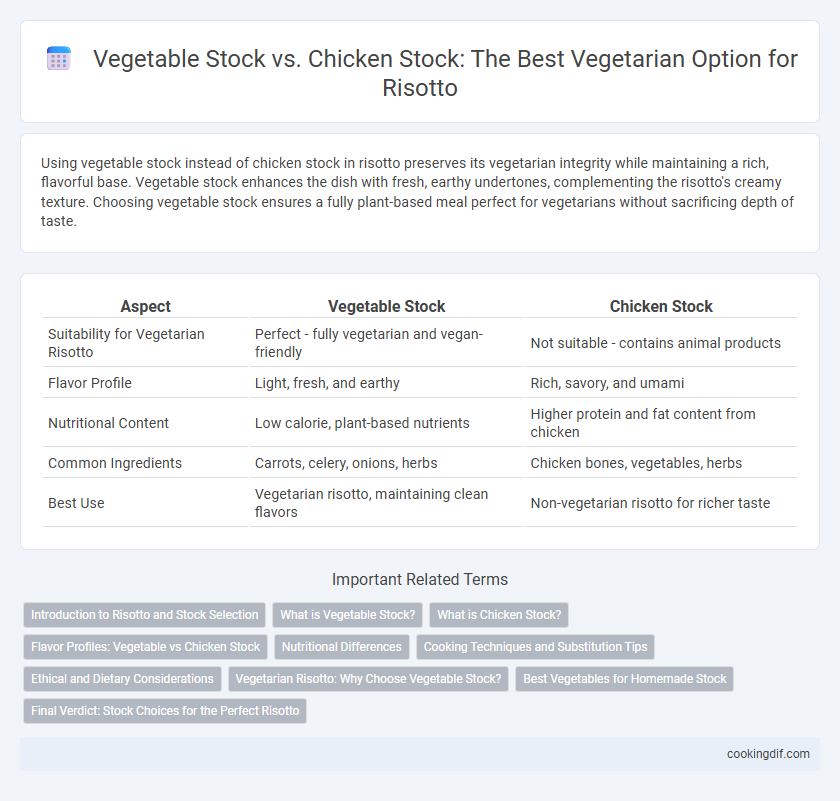 Vegetable Stock vs. Chicken Stock: The Best Vegetarian Option for Risotto

Using vegetable stock instead of chicken stock in risotto preserves its vegetarian integrity while maintaining a rich, flavorful base. Vegetable stock enhances the dish with fresh, earthy undertones, complementing the risotto's creamy texture. Choosing vegetable stock ensures a fully plant-based meal perfect for vegetarians without sacrificing depth of taste.

| Aspect | Vegetable Stock | Chicken Stock |
|---|---|---|
| Suitability for Vegetarian Risotto | Perfect - fully vegetarian and vegan-friendly | Not suitable - contains animal products |
| Flavor Profile | Light, fresh, and earthy | Rich, savory, and umami |
| Nutritional Content | Low calorie, plant-based nutrients | Higher protein and fat content from chicken |
| Common Ingredients | Carrots, celery, onions, herbs | Chicken bones, vegetables, herbs |
| Best Use | Vegetarian risotto, maintaining clean flavors | Non-vegetarian risotto for richer taste |

Important Related Terms

Introduction to Risotto and Stock Selection
What is Vegetable Stock?
What is Chicken Stock?
Flavor Profiles: Vegetable vs Chicken Stock
Nutritional Differences
Cooking Techniques and Substitution Tips
Ethical and Dietary Considerations
Vegetarian Risotto: Why Choose Vegetable Stock?
Best Vegetables for Homemade Stock
Final Verdict: Stock Choices for the Perfect Risotto

cookingdif.com