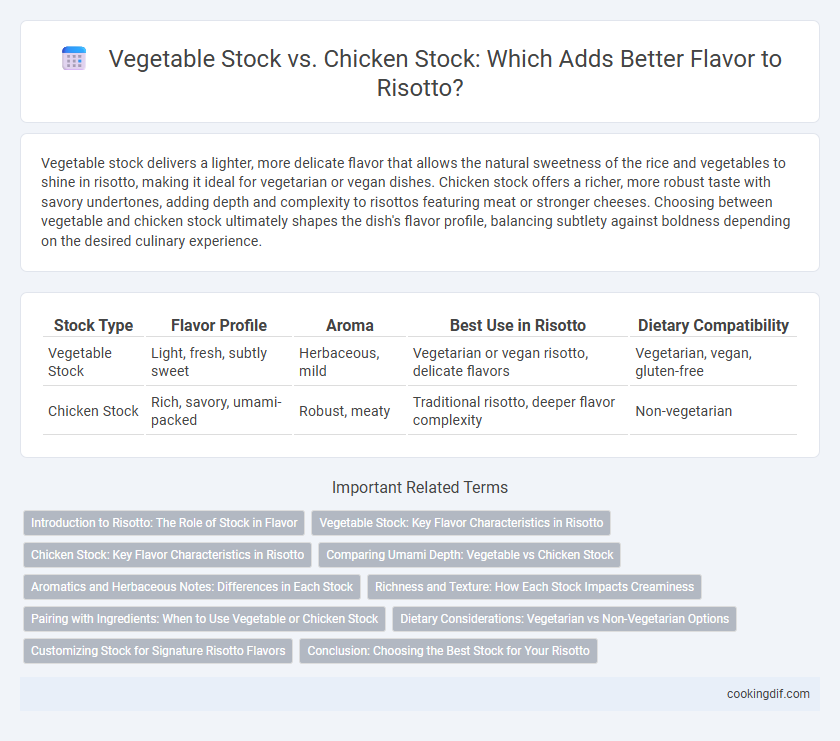 Vegetable Stock vs. Chicken Stock: Which Adds Better Flavor to Risotto?

Vegetable stock delivers a lighter, more delicate flavor that allows the natural sweetness of the rice and vegetables to shine in risotto, making it ideal for vegetarian or vegan dishes. Chicken stock offers a richer, more robust taste with savory undertones, adding depth and complexity to risottos featuring meat or stronger cheeses. Choosing between vegetable and chicken stock ultimately shapes the dish's flavor profile, balancing subtlety against boldness depending on the desired culinary experience.

| Stock Type | Flavor Profile | Aroma | Best Use in Risotto | Dietary Compatibility |
|---|---|---|---|---|
| Vegetable Stock | Light, fresh, subtly sweet | Herbaceous, mild | Vegetarian or vegan risotto, delicate flavors | Vegetarian, vegan, gluten-free |
| Chicken Stock | Rich, savory, umami-packed | Robust, meaty | Traditional risotto, deeper flavor complexity | Non-vegetarian |

Important Related Terms

Introduction to Risotto: The Role of Stock in Flavor
Vegetable Stock: Key Flavor Characteristics in Risotto
Chicken Stock: Key Flavor Characteristics in Risotto
Comparing Umami Depth: Vegetable vs Chicken Stock
Aromatics and Herbaceous Notes: Differences in Each Stock
Richness and Texture: How Each Stock Impacts Creaminess
Pairing with Ingredients: When to Use Vegetable or Chicken Stock
Dietary Considerations: Vegetarian vs Non-Vegetarian Options
Customizing Stock for Signature Risotto Flavors
Conclusion: Choosing the Best Stock for Your Risotto

cookingdif.com