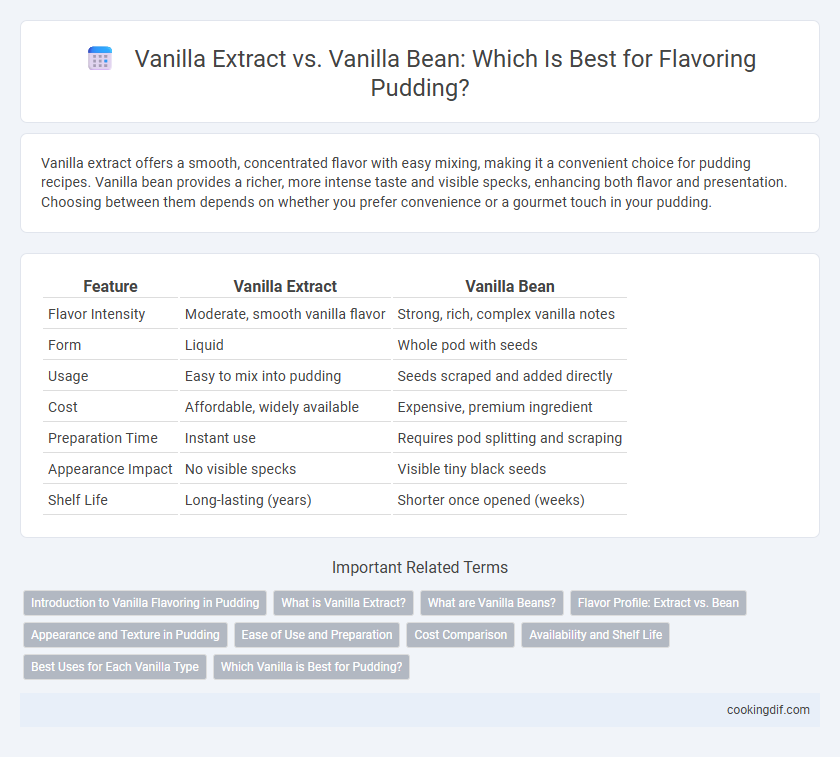 Vanilla Extract vs. Vanilla Bean: Which Is Best for Flavoring Pudding?

Vanilla extract offers a smooth, concentrated flavor with easy mixing, making it a convenient choice for pudding recipes. Vanilla bean provides a richer, more intense taste and visible specks, enhancing both flavor and presentation. Choosing between them depends on whether you prefer convenience or a gourmet touch in your pudding.

| Feature | Vanilla Extract | Vanilla Bean |
|---|---|---|
| Flavor Intensity | Moderate, smooth vanilla flavor | Strong, rich, complex vanilla notes |
| Form | Liquid | Whole pod with seeds |
| Usage | Easy to mix into pudding | Seeds scraped and added directly |
| Cost | Affordable, widely available | Expensive, premium ingredient |
| Preparation Time | Instant use | Requires pod splitting and scraping |
| Appearance Impact | No visible specks | Visible tiny black seeds |
| Shelf Life | Long-lasting (years) | Shorter once opened (weeks) |

Important Related Terms

Introduction to Vanilla Flavoring in Pudding
What is Vanilla Extract?
What are Vanilla Beans?
Flavor Profile: Extract vs. Bean
Appearance and Texture in Pudding
Ease of Use and Preparation
Cost Comparison
Availability and Shelf Life
Best Uses for Each Vanilla Type
Which Vanilla is Best for Pudding?

cookingdif.com