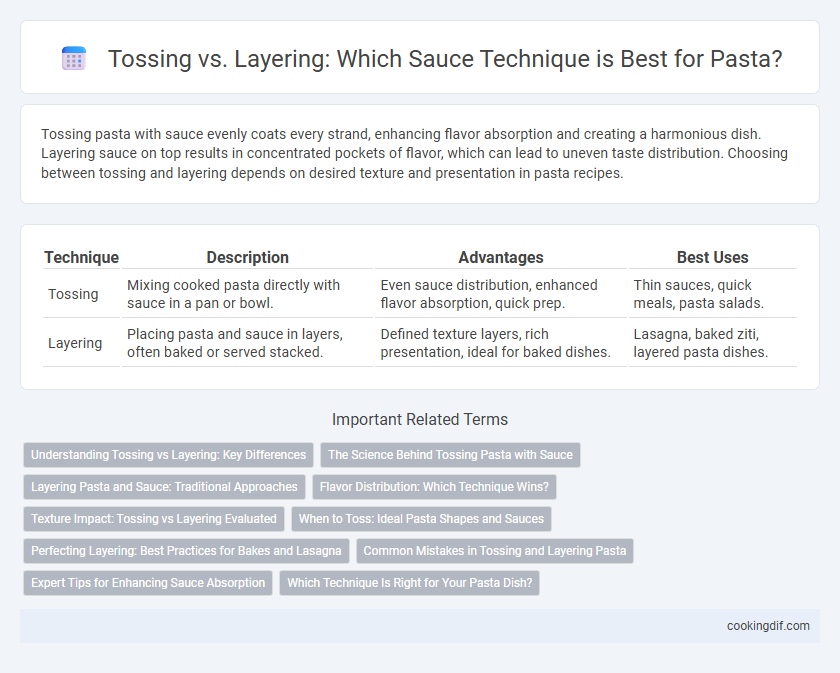 Tossing vs. Layering: Which Sauce Technique is Best for Pasta?

Tossing pasta with sauce evenly coats every strand, enhancing flavor absorption and creating a harmonious dish. Layering sauce on top results in concentrated pockets of flavor, which can lead to uneven taste distribution. Choosing between tossing and layering depends on desired texture and presentation in pasta recipes.

| Technique | Description | Advantages | Best Uses |
|---|---|---|---|
| Tossing | Mixing cooked pasta directly with sauce in a pan or bowl. | Even sauce distribution, enhanced flavor absorption, quick prep. | Thin sauces, quick meals, pasta salads. |
| Layering | Placing pasta and sauce in layers, often baked or served stacked. | Defined texture layers, rich presentation, ideal for baked dishes. | Lasagna, baked ziti, layered pasta dishes. |

Important Related Terms

Understanding Tossing vs Layering: Key Differences

The Science Behind Tossing Pasta with Sauce

Layering Pasta and Sauce: Traditional Approaches

Flavor Distribution: Which Technique Wins?

Texture Impact: Tossing vs Layering Evaluated

When to Toss: Ideal Pasta Shapes and Sauces

Perfecting Layering: Best Practices for Bakes and Lasagna

Common Mistakes in Tossing and Layering Pasta

Expert Tips for Enhancing Sauce Absorption

Which Technique Is Right for Your Pasta Dish?

cookingdif.com