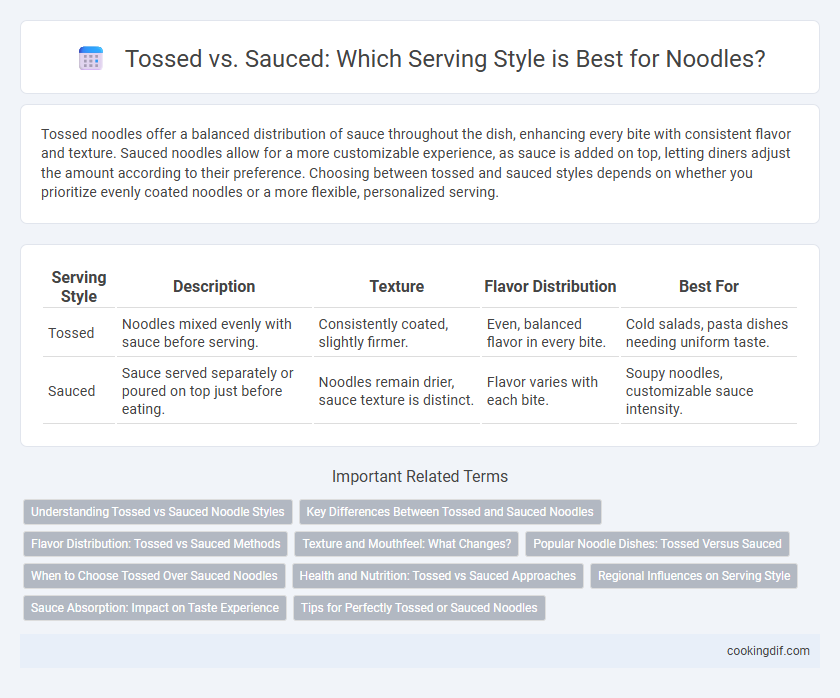 Tossed vs. Sauced: Which Serving Style is Best for Noodles?

Tossed noodles offer a balanced distribution of sauce throughout the dish, enhancing every bite with consistent flavor and texture. Sauced noodles allow for a more customizable experience, as sauce is added on top, letting diners adjust the amount according to their preference. Choosing between tossed and sauced styles depends on whether you prioritize evenly coated noodles or a more flexible, personalized serving.

| Serving Style | Description | Texture | Flavor Distribution | Best For |
|---|---|---|---|---|
| Tossed | Noodles mixed evenly with sauce before serving. | Consistently coated, slightly firmer. | Even, balanced flavor in every bite. | Cold salads, pasta dishes needing uniform taste. |
| Sauced | Sauce served separately or poured on top just before eating. | Noodles remain drier, sauce texture is distinct. | Flavor varies with each bite. | Soupy noodles, customizable sauce intensity. |

Important Related Terms

Understanding Tossed vs Sauced Noodle Styles
Key Differences Between Tossed and Sauced Noodles
Flavor Distribution: Tossed vs Sauced Methods
Texture and Mouthfeel: What Changes?
Popular Noodle Dishes: Tossed Versus Sauced
When to Choose Tossed Over Sauced Noodles
Health and Nutrition: Tossed vs Sauced Approaches
Regional Influences on Serving Style
Sauce Absorption: Impact on Taste Experience
Tips for Perfectly Tossed or Sauced Noodles

cookingdif.com