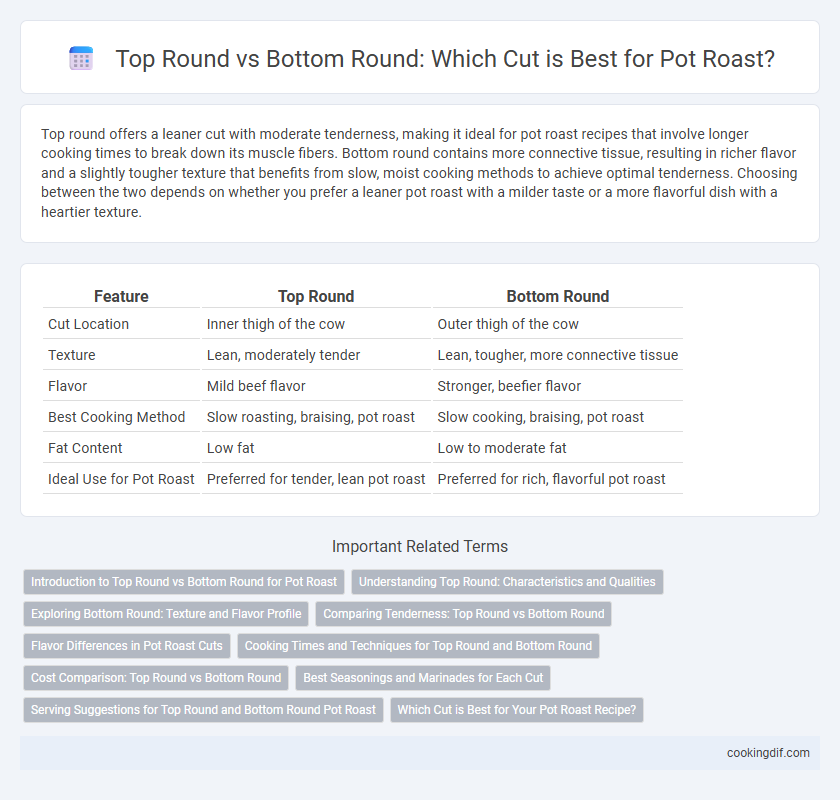 Top Round vs Bottom Round: Which Cut is Best for Pot Roast?

Top round offers a leaner cut with moderate tenderness, making it ideal for pot roast recipes that involve longer cooking times to break down its muscle fibers. Bottom round contains more connective tissue, resulting in richer flavor and a slightly tougher texture that benefits from slow, moist cooking methods to achieve optimal tenderness. Choosing between the two depends on whether you prefer a leaner pot roast with a milder taste or a more flavorful dish with a heartier texture.

| Feature | Top Round | Bottom Round |
|---|---|---|
| Cut Location | Inner thigh of the cow | Outer thigh of the cow |
| Texture | Lean, moderately tender | Lean, tougher, more connective tissue |
| Flavor | Mild beef flavor | Stronger, beefier flavor |
| Best Cooking Method | Slow roasting, braising, pot roast | Slow cooking, braising, pot roast |
| Fat Content | Low fat | Low to moderate fat |
| Ideal Use for Pot Roast | Preferred for tender, lean pot roast | Preferred for rich, flavorful pot roast |

Important Related Terms

Introduction to Top Round vs Bottom Round for Pot Roast
Understanding Top Round: Characteristics and Qualities
Exploring Bottom Round: Texture and Flavor Profile
Comparing Tenderness: Top Round vs Bottom Round
Flavor Differences in Pot Roast Cuts
Cooking Times and Techniques for Top Round and Bottom Round
Cost Comparison: Top Round vs Bottom Round
Best Seasonings and Marinades for Each Cut
Serving Suggestions for Top Round and Bottom Round Pot Roast
Which Cut is Best for Your Pot Roast Recipe?

cookingdif.com