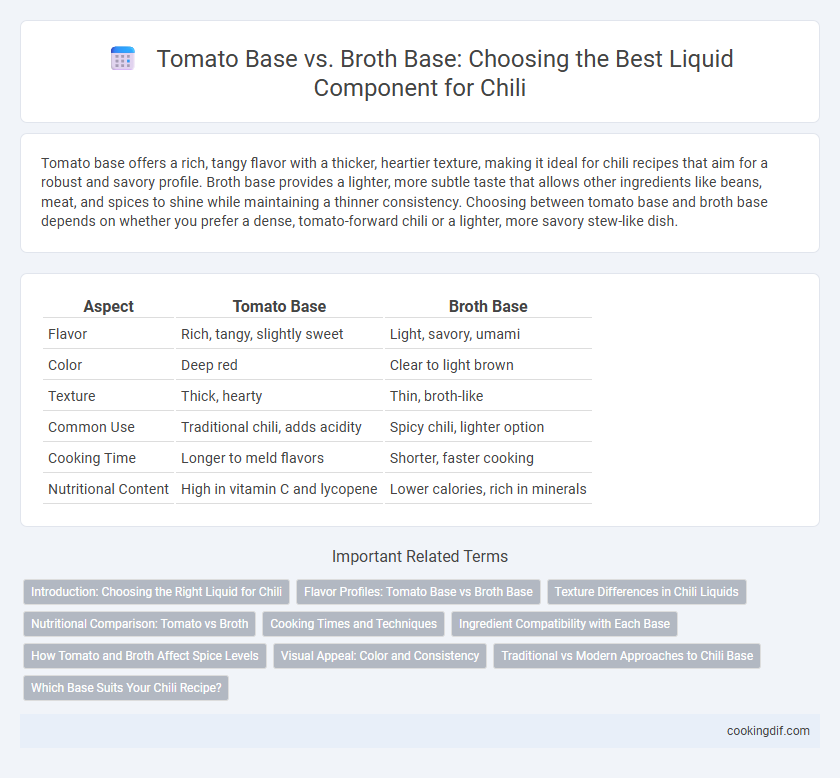 Tomato Base vs. Broth Base: Choosing the Best Liquid Component for Chili

Tomato base offers a rich, tangy flavor with a thicker, heartier texture, making it ideal for chili recipes that aim for a robust and savory profile. Broth base provides a lighter, more subtle taste that allows other ingredients like beans, meat, and spices to shine while maintaining a thinner consistency. Choosing between tomato base and broth base depends on whether you prefer a dense, tomato-forward chili or a lighter, more savory stew-like dish.

| Aspect | Tomato Base | Broth Base |
|---|---|---|
| Flavor | Rich, tangy, slightly sweet | Light, savory, umami |
| Color | Deep red | Clear to light brown |
| Texture | Thick, hearty | Thin, broth-like |
| Common Use | Traditional chili, adds acidity | Spicy chili, lighter option |
| Cooking Time | Longer to meld flavors | Shorter, faster cooking |
| Nutritional Content | High in vitamin C and lycopene | Lower calories, rich in minerals |

Important Related Terms

Introduction: Choosing the Right Liquid for Chili
Flavor Profiles: Tomato Base vs Broth Base
Texture Differences in Chili Liquids
Nutritional Comparison: Tomato vs Broth
Cooking Times and Techniques
Ingredient Compatibility with Each Base
How Tomato and Broth Affect Spice Levels
Visual Appeal: Color and Consistency
Traditional vs Modern Approaches to Chili Base
Which Base Suits Your Chili Recipe?

cookingdif.com