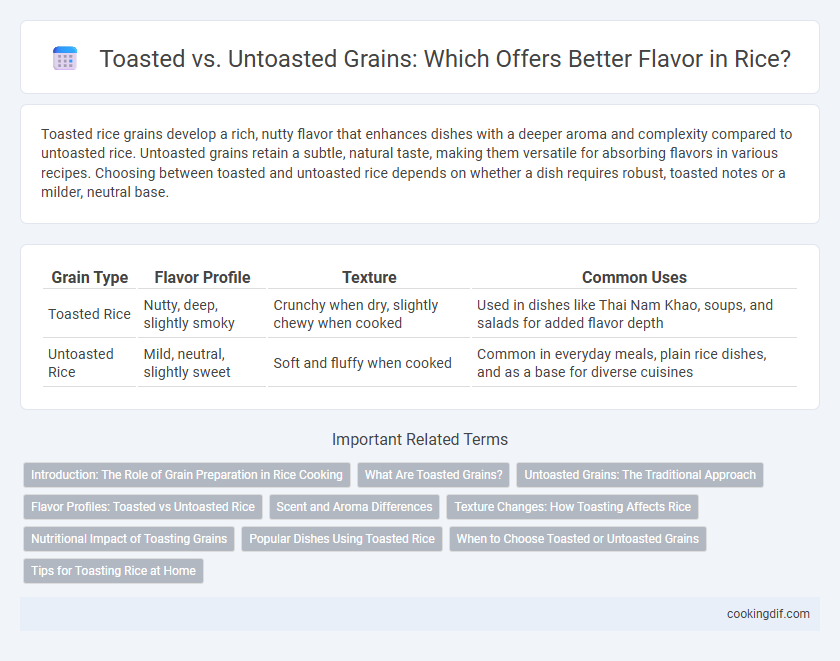 Toasted vs. Untoasted Grains: Which Offers Better Flavor in Rice?

Toasted rice grains develop a rich, nutty flavor that enhances dishes with a deeper aroma and complexity compared to untoasted rice. Untoasted grains retain a subtle, natural taste, making them versatile for absorbing flavors in various recipes. Choosing between toasted and untoasted rice depends on whether a dish requires robust, toasted notes or a milder, neutral base.

| Grain Type | Flavor Profile | Texture | Common Uses |
|---|---|---|---|
| Toasted Rice | Nutty, deep, slightly smoky | Crunchy when dry, slightly chewy when cooked | Used in dishes like Thai Nam Khao, soups, and salads for added flavor depth |
| Untoasted Rice | Mild, neutral, slightly sweet | Soft and fluffy when cooked | Common in everyday meals, plain rice dishes, and as a base for diverse cuisines |

Important Related Terms

Introduction: The Role of Grain Preparation in Rice Cooking
What Are Toasted Grains?
Untoasted Grains: The Traditional Approach
Flavor Profiles: Toasted vs Untoasted Rice
Scent and Aroma Differences
Texture Changes: How Toasting Affects Rice
Nutritional Impact of Toasting Grains
Popular Dishes Using Toasted Rice
When to Choose Toasted or Untoasted Grains
Tips for Toasting Rice at Home

cookingdif.com