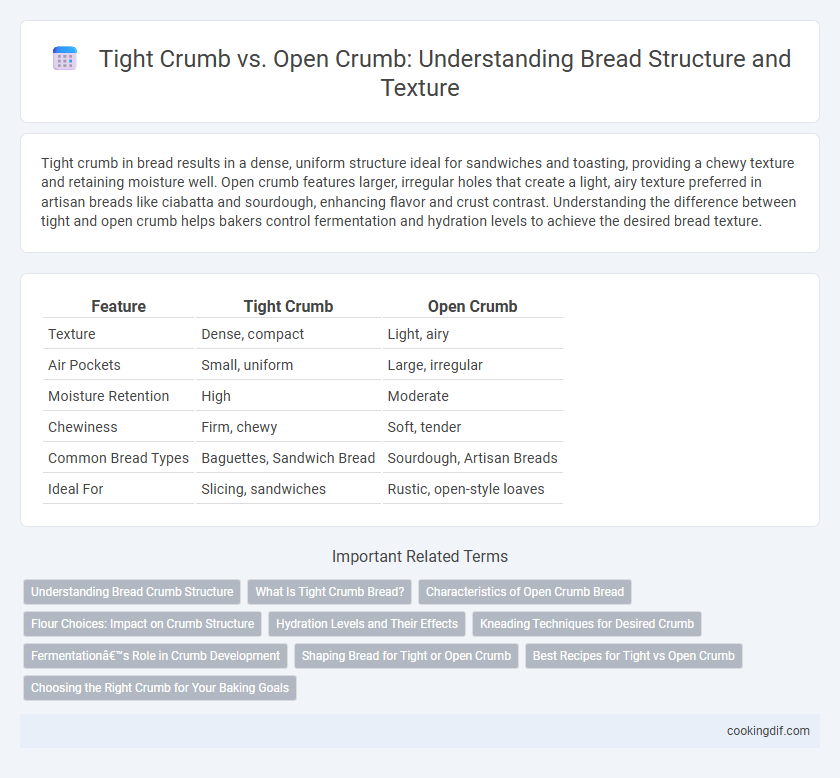 Tight Crumb vs. Open Crumb: Understanding Bread Structure and Texture

Tight crumb in bread results in a dense, uniform structure ideal for sandwiches and toasting, providing a chewy texture and retaining moisture well. Open crumb features larger, irregular holes that create a light, airy texture preferred in artisan breads like ciabatta and sourdough, enhancing flavor and crust contrast. Understanding the difference between tight and open crumb helps bakers control fermentation and hydration levels to achieve the desired bread texture.

| Feature | Tight Crumb | Open Crumb |
|---|---|---|
| Texture | Dense, compact | Light, airy |
| Air Pockets | Small, uniform | Large, irregular |
| Moisture Retention | High | Moderate |
| Chewiness | Firm, chewy | Soft, tender |
| Common Bread Types | Baguettes, Sandwich Bread | Sourdough, Artisan Breads |
| Ideal For | Slicing, sandwiches | Rustic, open-style loaves |

Important Related Terms

Understanding Bread Crumb Structure
What Is Tight Crumb Bread?
Characteristics of Open Crumb Bread
Flour Choices: Impact on Crumb Structure
Hydration Levels and Their Effects
Kneading Techniques for Desired Crumb
Fermentationâ€™s Role in Crumb Development
Shaping Bread for Tight or Open Crumb
Best Recipes for Tight vs Open Crumb
Choosing the Right Crumb for Your Baking Goals

cookingdif.com